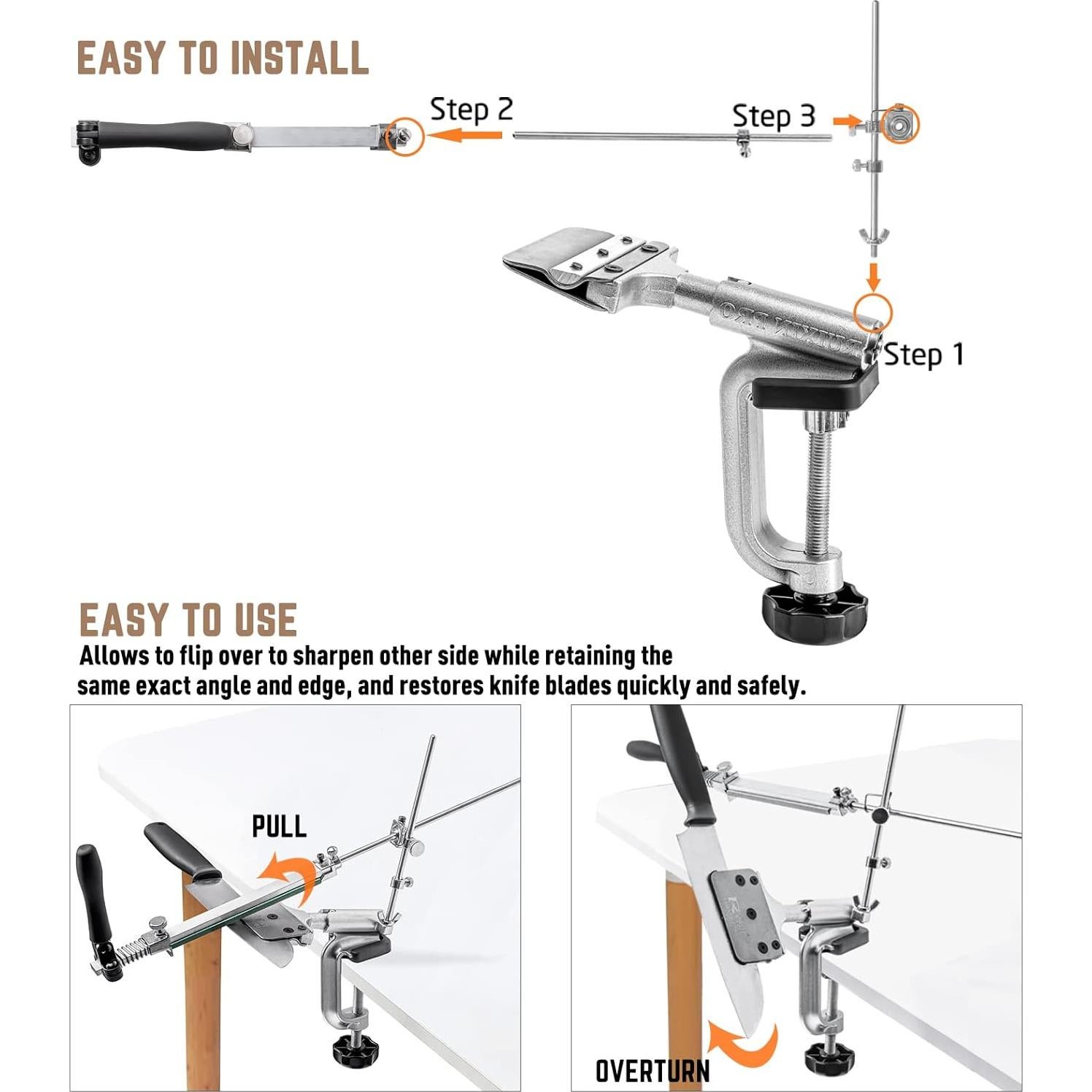 EASY TO INSTALL

Step 2

Step 3

RUIXIN PRO

Step 1

EASY TO USE

Allows to flip over to sharpen other side while retaining the same exact angle and edge, and restores knife blades quickly and safely.

PULL

OVERTURN