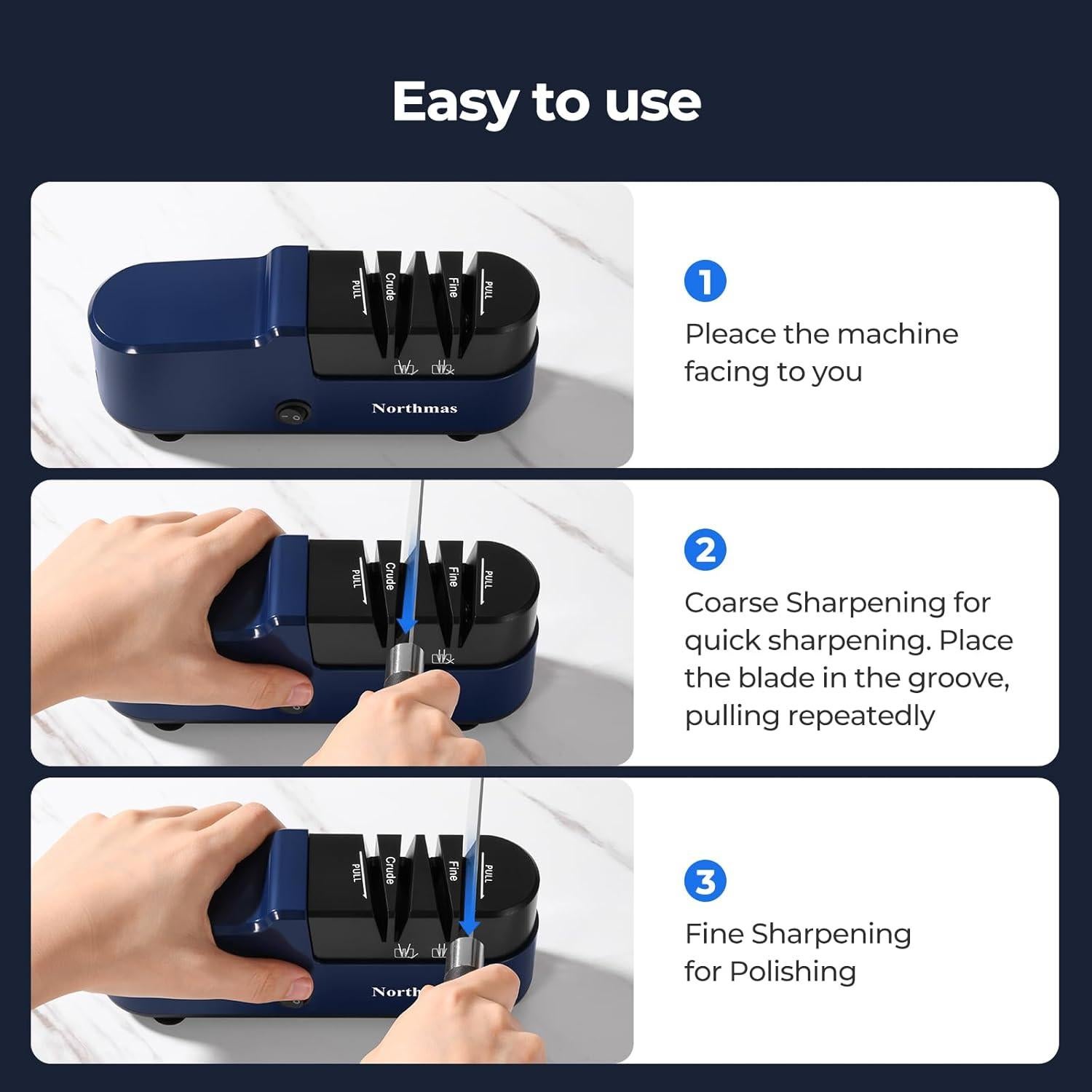 Easy to use

PULL Crude Fine PULL

Northmas

1

Pleace the machine facing to you

PULL Crude Fine PULL

2

Coarse Sharpening for quick sharpening. Place the blade in the groove, pulling repeatedly

PULL Crude Fine PULL

North

3

Fine Sharpening for Polishing