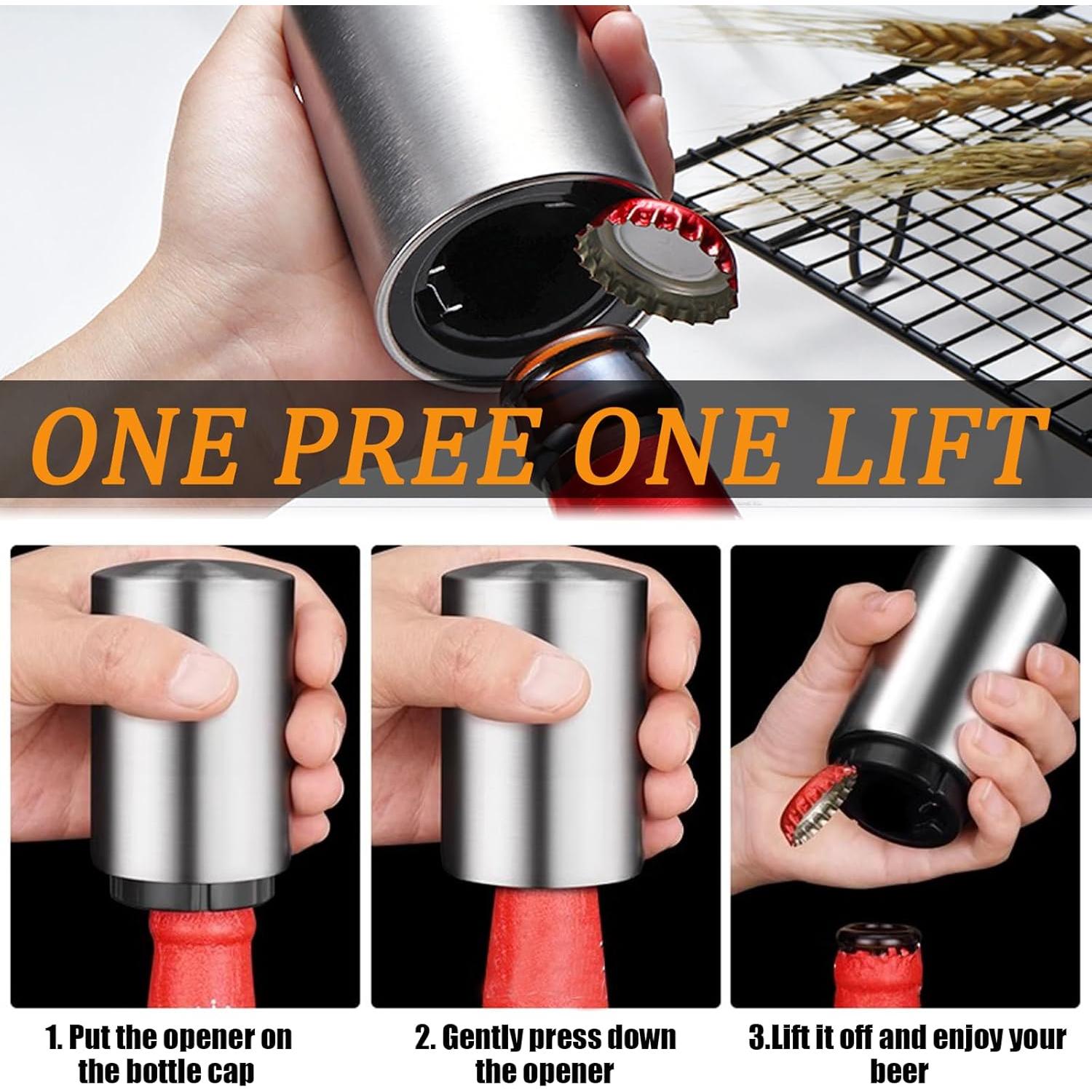 ONE PREE ONE LIFT

1. Put the opener on the bottle cap

2. Gently press down the opener

3.Lift it off and enjoy your beer