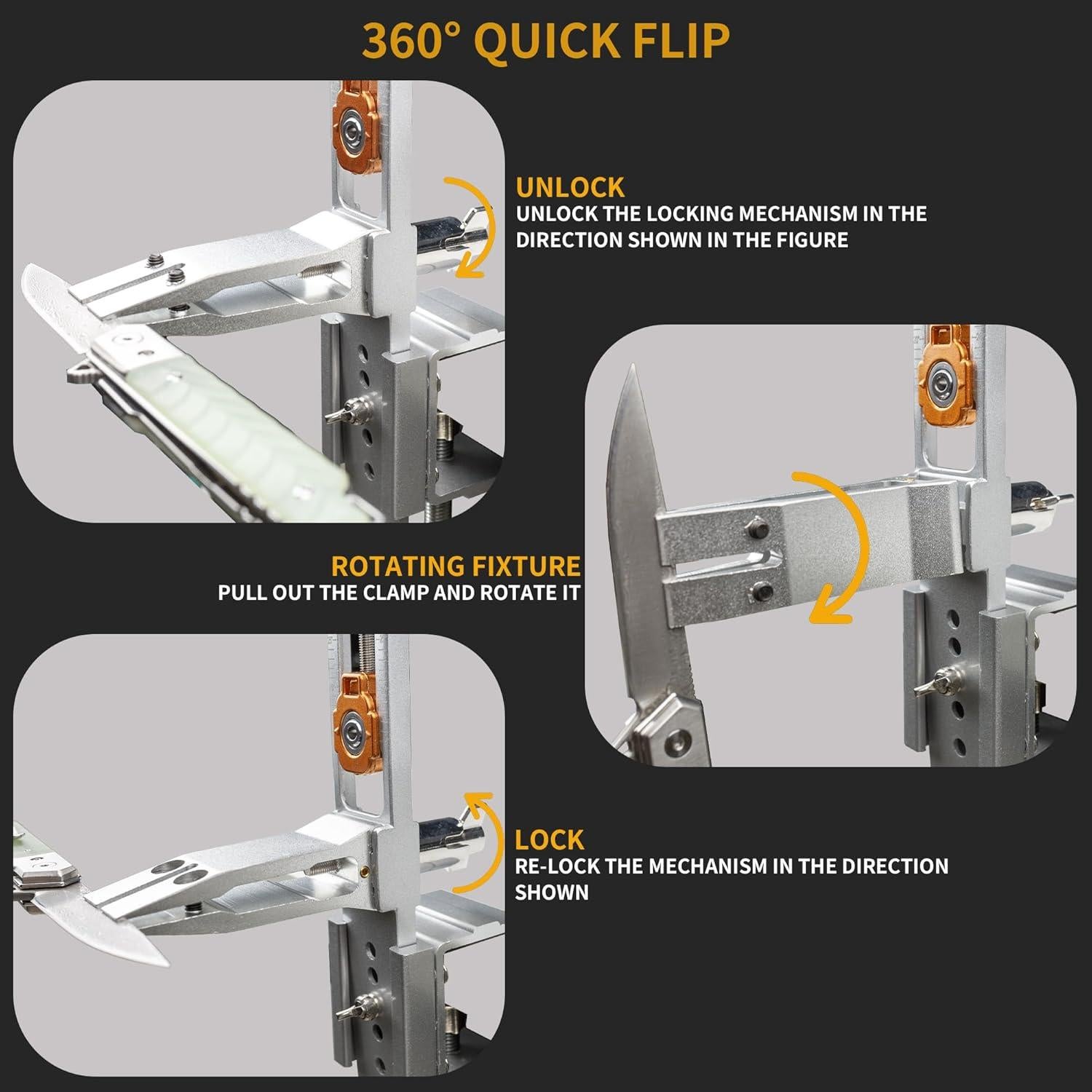 360° QUICK FLIP

UNLOCK
UNLOCK THE LOCKING MECHANISM IN THE DIRECTION SHOWN IN THE FIGURE

ROTATING FIXTURE
PULL OUT THE CLAMP AND ROTATE IT

LOCK
RE-LOCK THE MECHANISM IN THE DIRECTION SHOWN