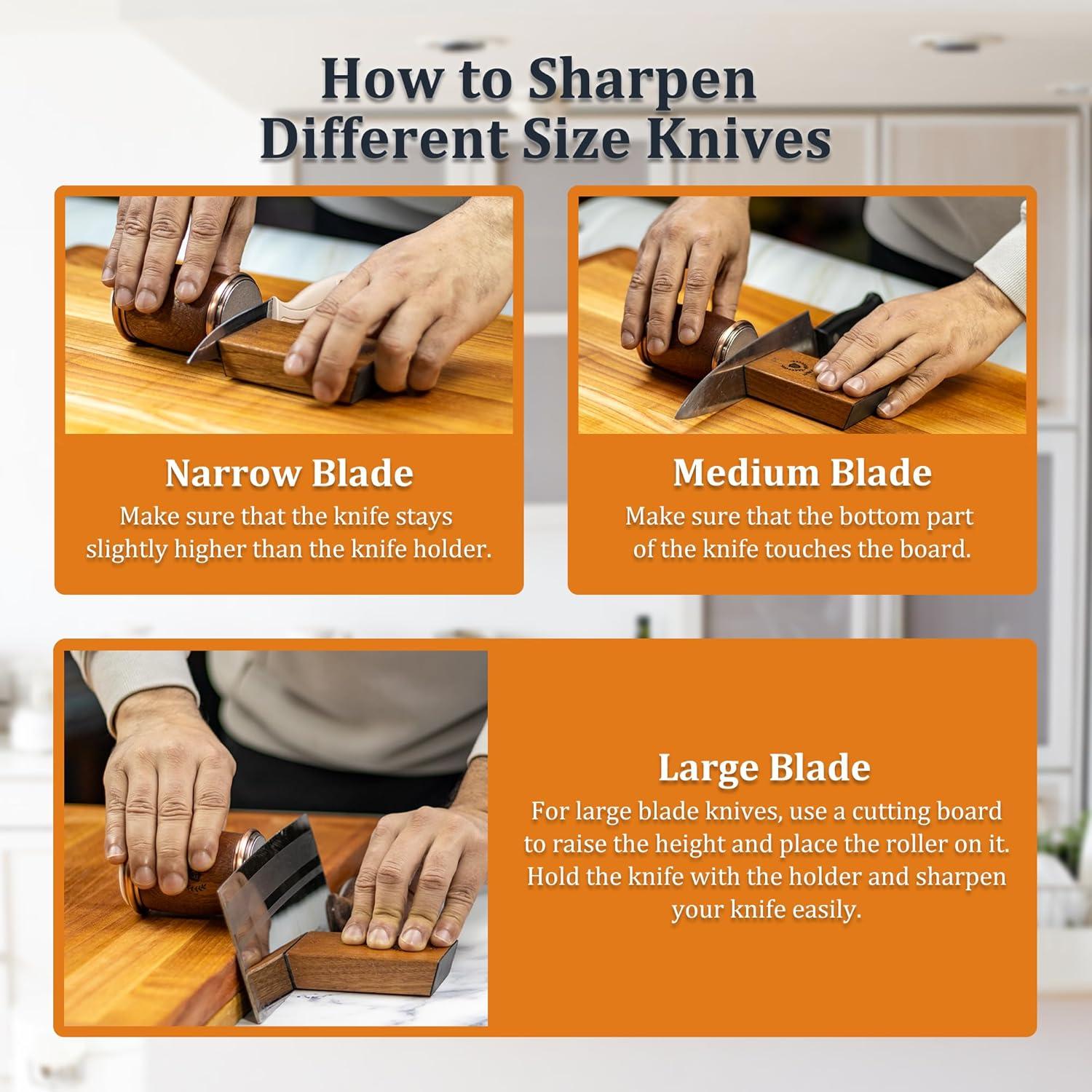 How to Sharpen Different Size Knives

Narrow Blade
Make sure that the knife stays slightly higher than the knife holder.

Medium Blade
Make sure that the bottom part of the knife touches the board.

Large Blade
For large blade knives, use a cutting board to raise the height and place the roller on it. Hold the knife with the holder and sharpen your knife easily.