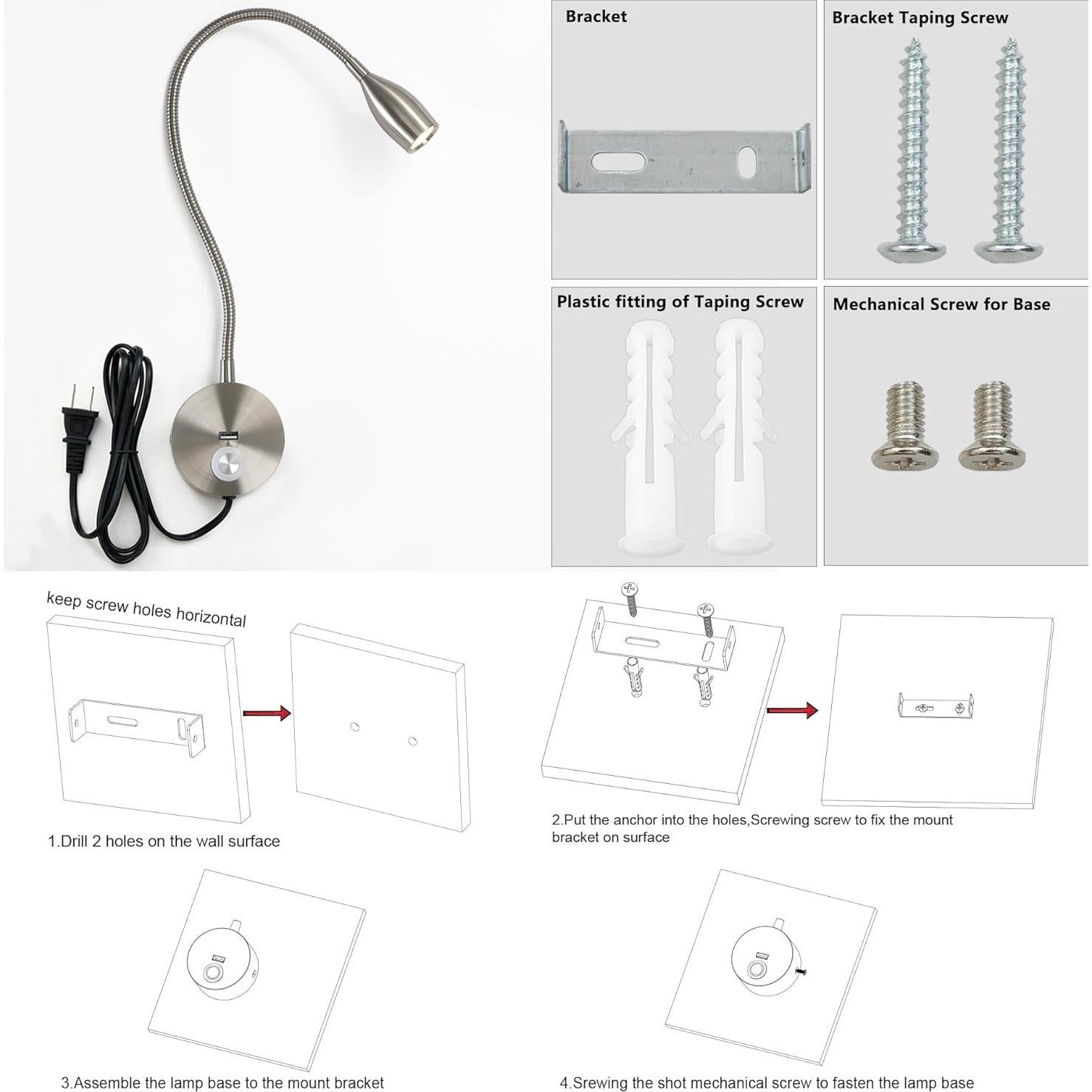 Bracket

Bracket Taping Screw

Plastic fitting of Taping Screw

Mechanical Screw for Base

keep screw holes horizontal

1.Drill 2 holes on the wall surface

2.Put the anchor into the holes,Screwing screw to fix the mount bracket on surface

3.Assemble the lamp base to the mount bracket

4.Srewing the shot mechanical screw to fasten the lamp base