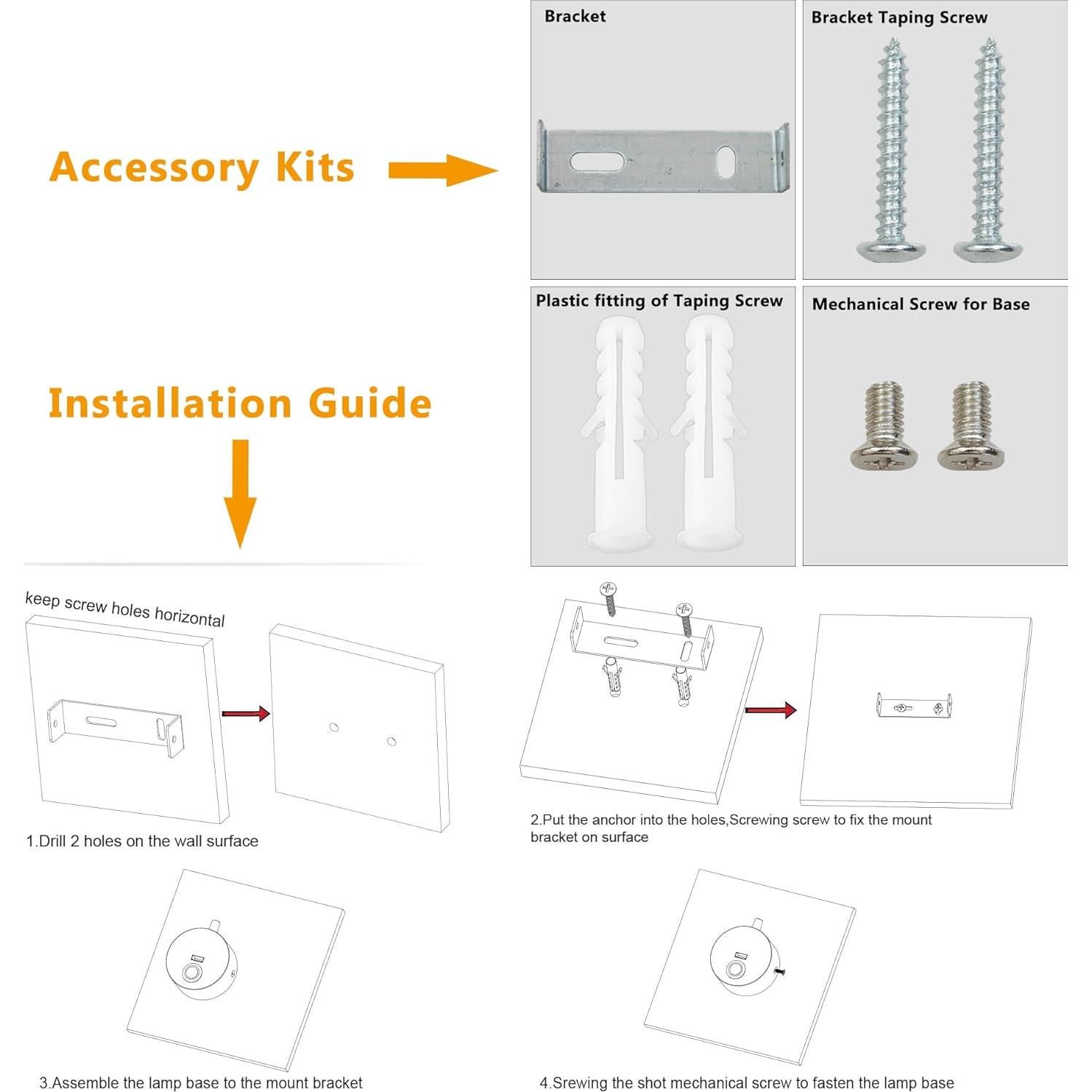 Accessory Kits

Bracket

Bracket Taping Screw

Plastic fitting of Taping Screw

Mechanical Screw for Base

Installation Guide

keep screw holes horizontal

1.Drill 2 holes on the wall surface

2.Put the anchor into the holes,Screwing screw to fix the mount bracket on surface

3.Assemble the lamp base to the mount bracket

4.Srewing the shot mechanical screw to fasten the lamp base