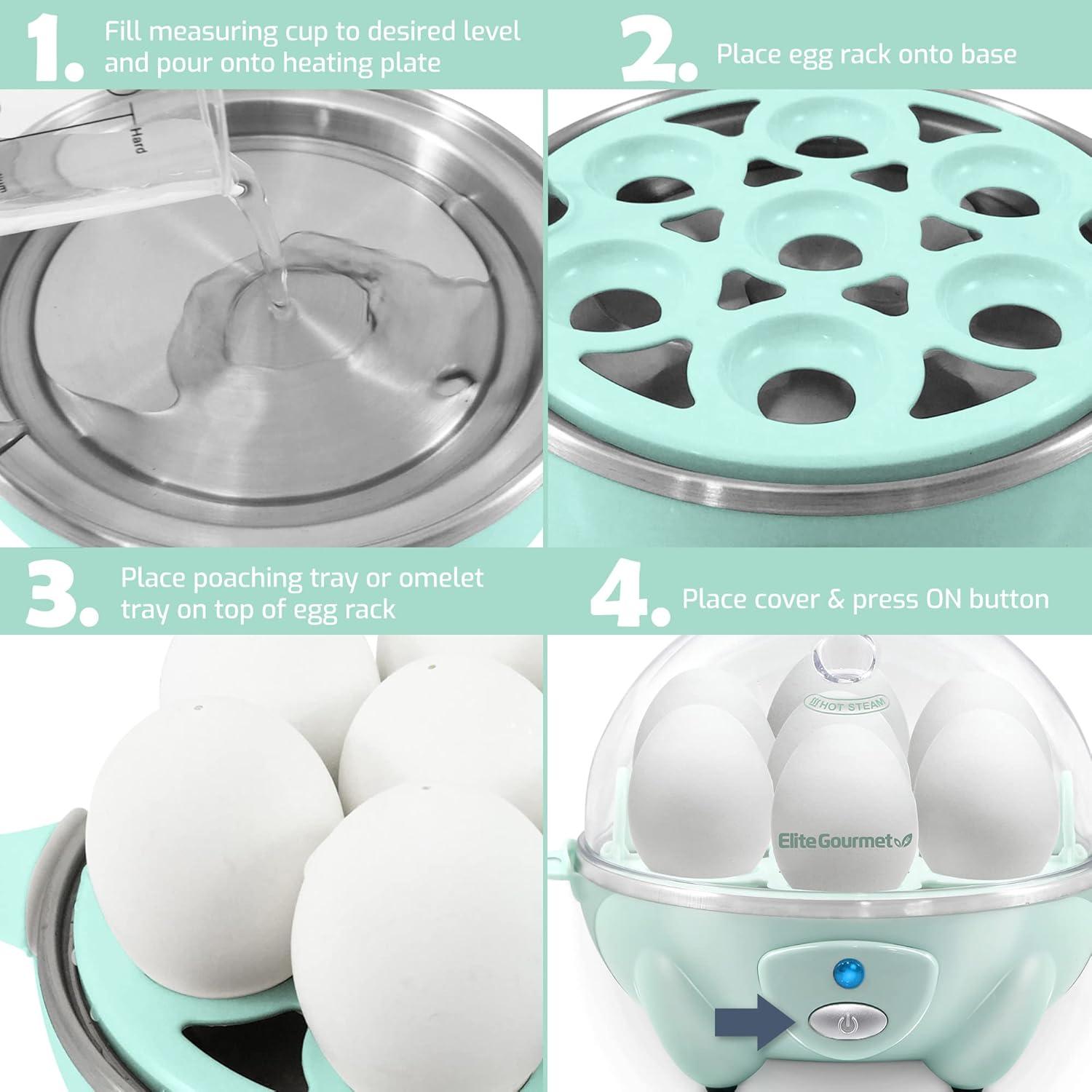 1. Fill measuring cup to desired level and pour onto heating plate

Hard

2. Place egg rack onto base

3. Place poaching tray or omelet tray on top of egg rack

4. Place cover & press ON button

HOT STEAM

Elite Gourmet