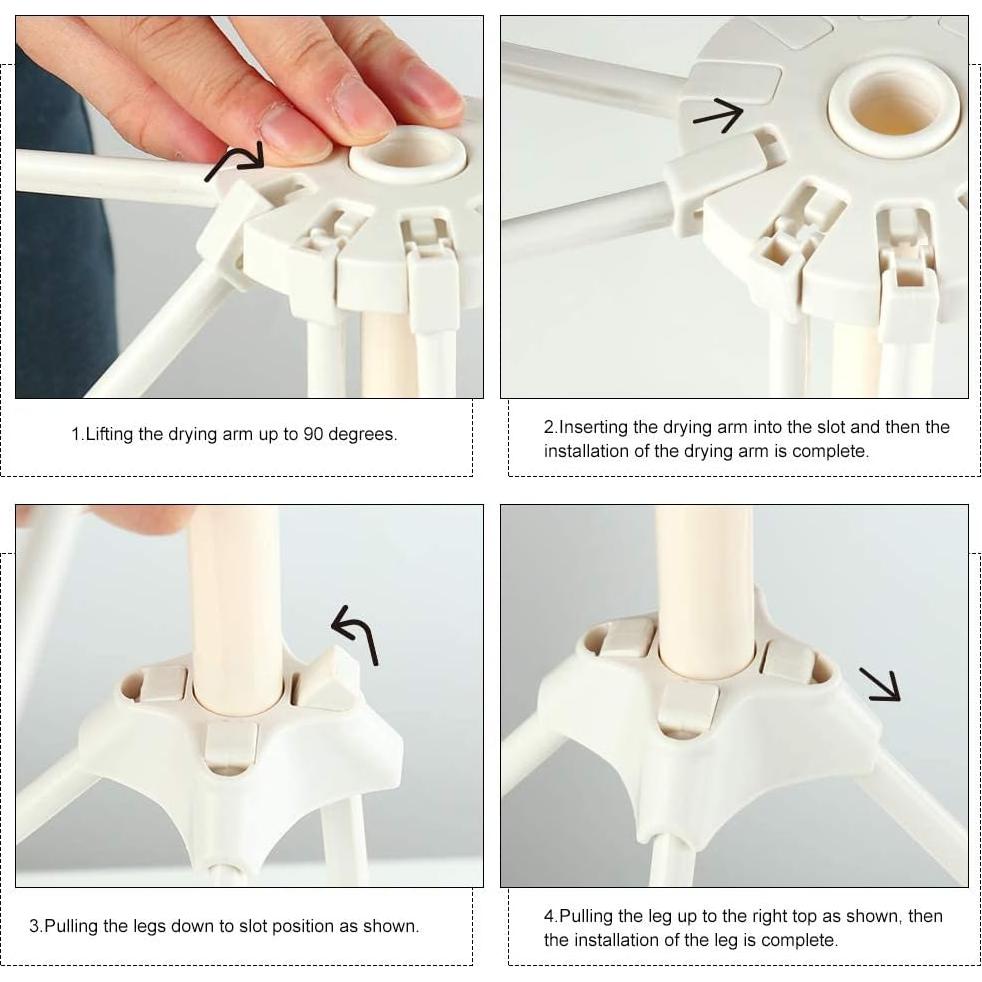 1.Lifting the drying arm up to 90 degrees.

2.Inserting the drying arm into the slot and then the installation of the drying arm is complete.

3.Pulling the legs down to slot position as shown.

4.Pulling the leg up to the right top as shown, then the installation of the leg is complete.