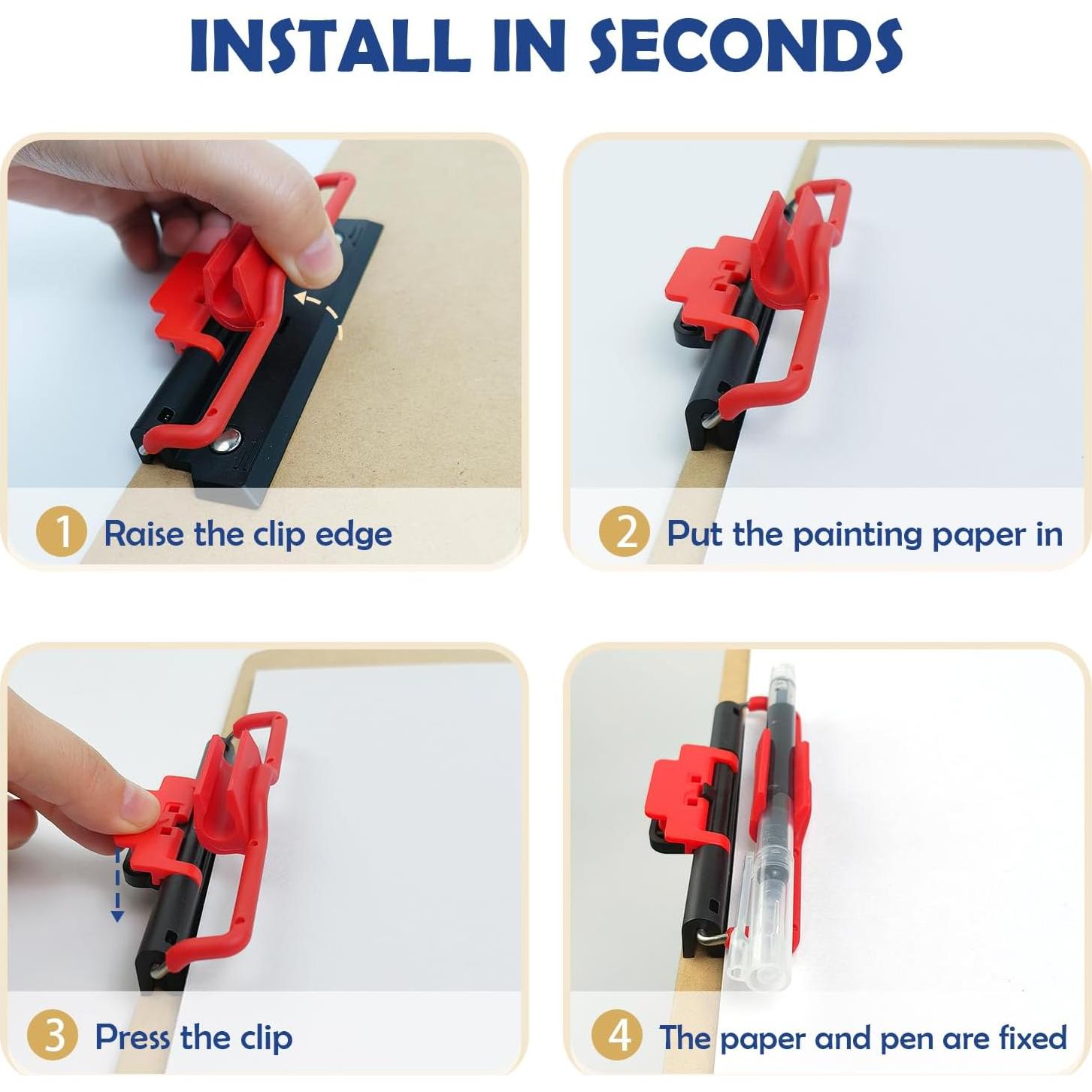 INSTALL IN SECONDS

1 Raise the clip edge

2 Put the painting paper in

3 Press the clip

4 The paper and pen are fixed