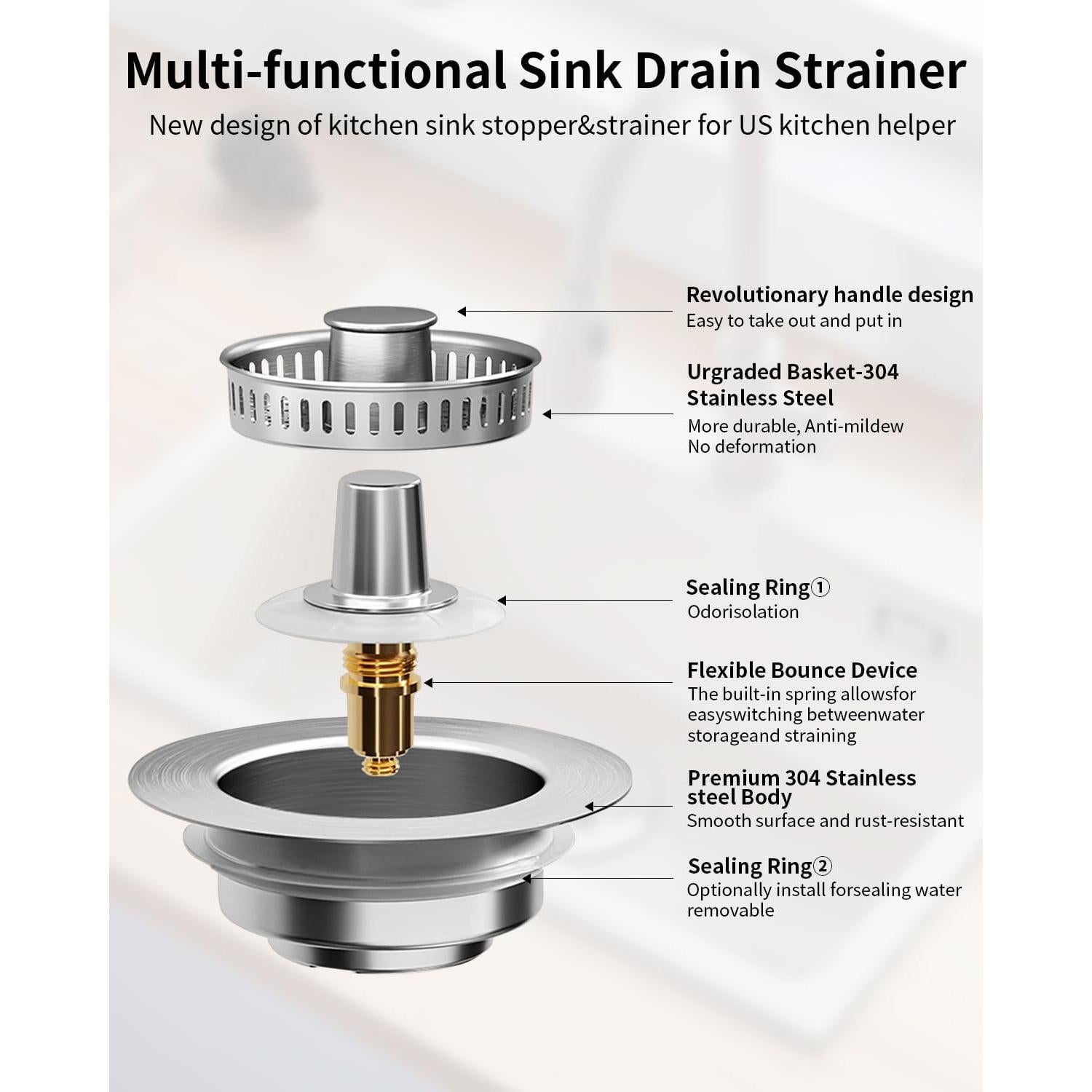 Multi-functional Sink Drain Strainer

New design of kitchen sink stopper&strainer for US kitchen helper

Revolutionary handle design
Easy to take out and put in

Urgraded Basket-304 Stainless Steel
More durable, Anti-mildew
No deformation

Sealing Ring①
Odorisolation

Flexible Bounce Device
The built-in spring allowsfor easyswitching betweenwater storageand straining

Premium 304 Stainless steel Body
Smooth surface and rust-resistant

Sealing Ring②
Optionally install forsealing water removable