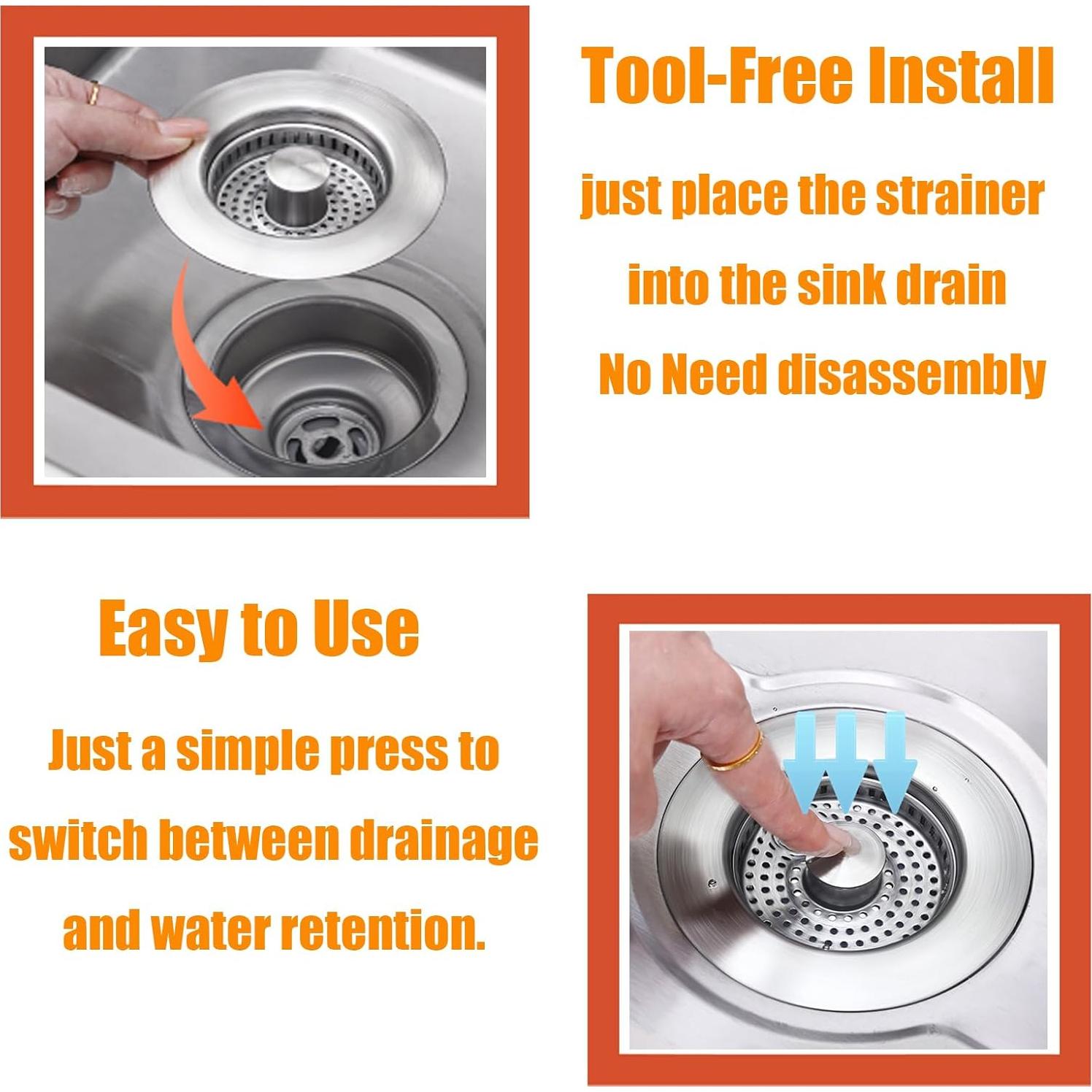 Tool-Free Install

just place the strainer into the sink drain No Need disassembly

Easy to Use

Just a simple press to switch between drainage and water retention.