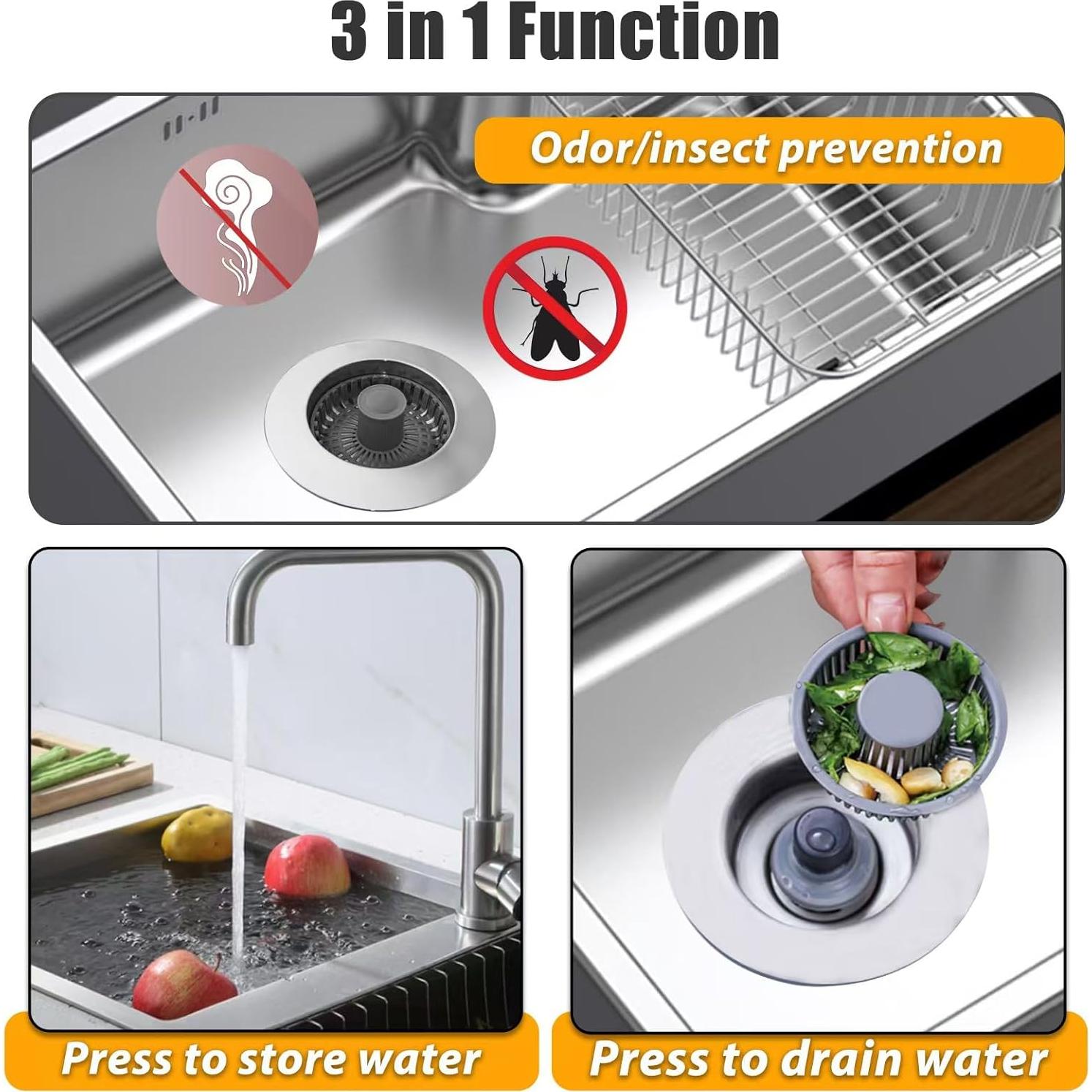 3 in 1 Function

Odor/insect prevention

Press to store water

Press to drain water