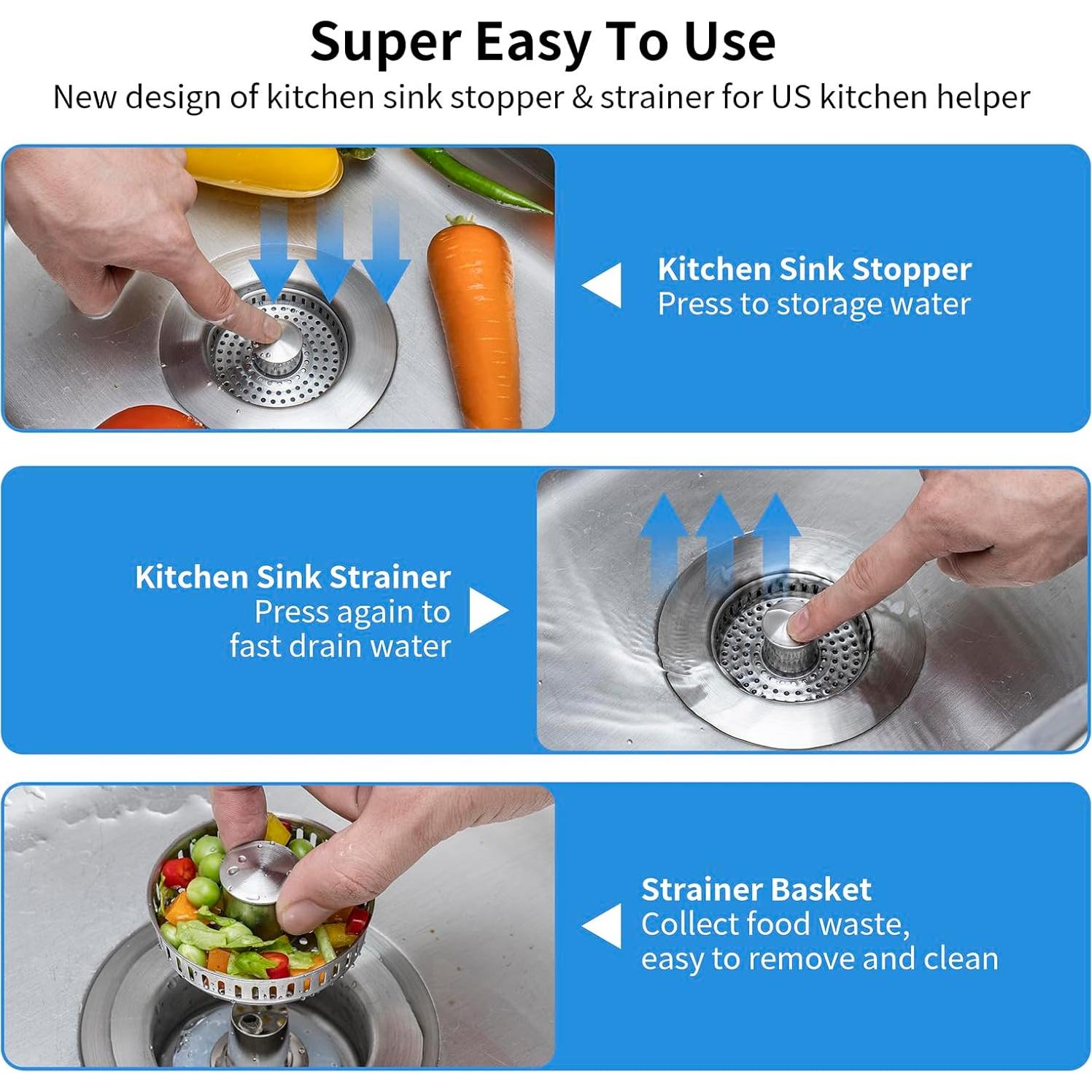 Super Easy To Use

New design of kitchen sink stopper & strainer for US kitchen helper

Kitchen Sink Stopper
Press to storage water

Kitchen Sink Strainer
Press again to fast drain water

Strainer Basket
Collect food waste, easy to remove and clean