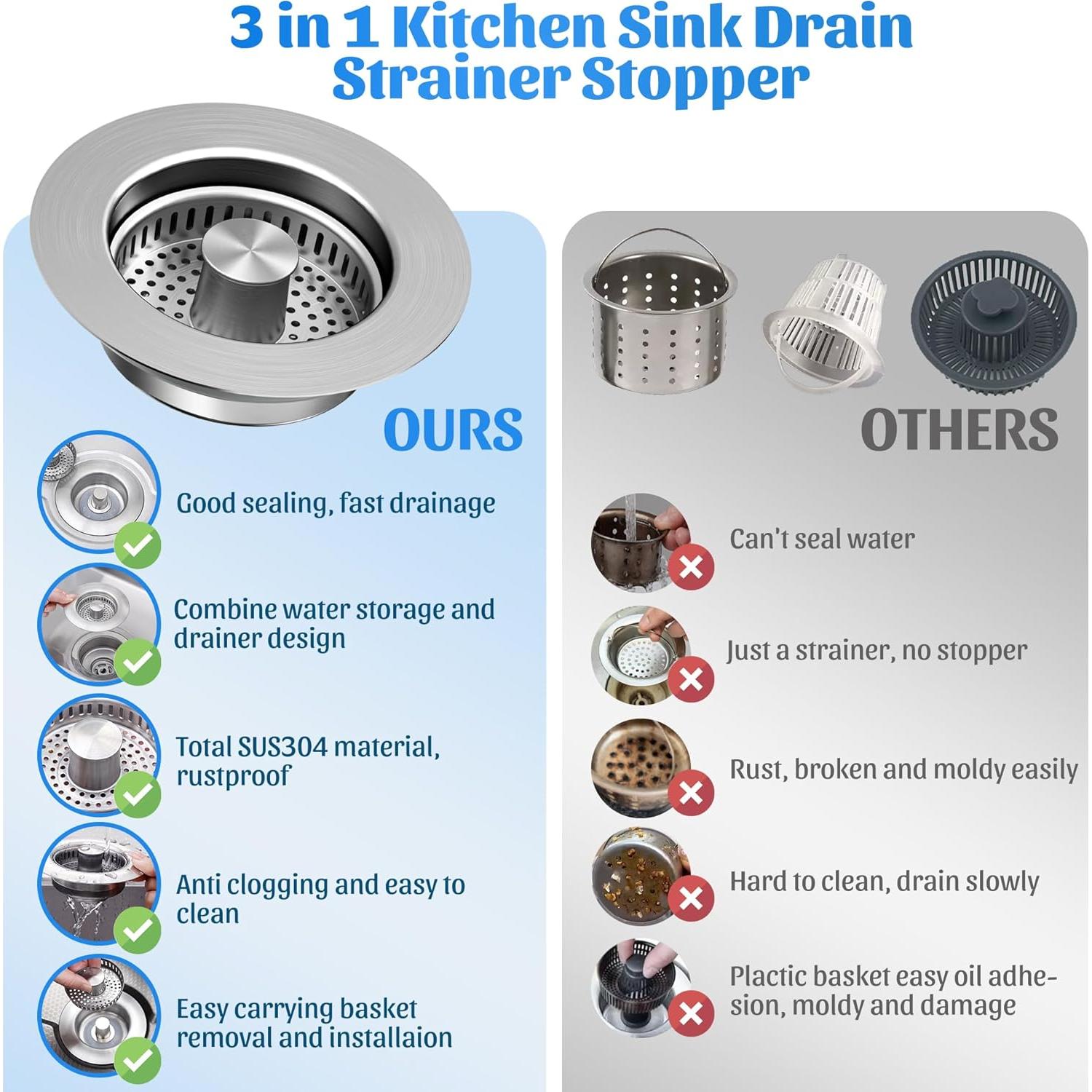 3 in 1 Kitchen Sink Drain Strainer Stopper

OURS

Good sealing, fast drainage

Combine water storage and drainer design

Total SUS304 material, rustproof

Anti clogging and easy to clean

Easy carrying basket removal and installaion

OTHERS

Can't seal water

Just a strainer, no stopper

Rust, broken and moldy easily

Hard to clean, drain slowly

Plactic basket easy oil adhesion, moldy and damage