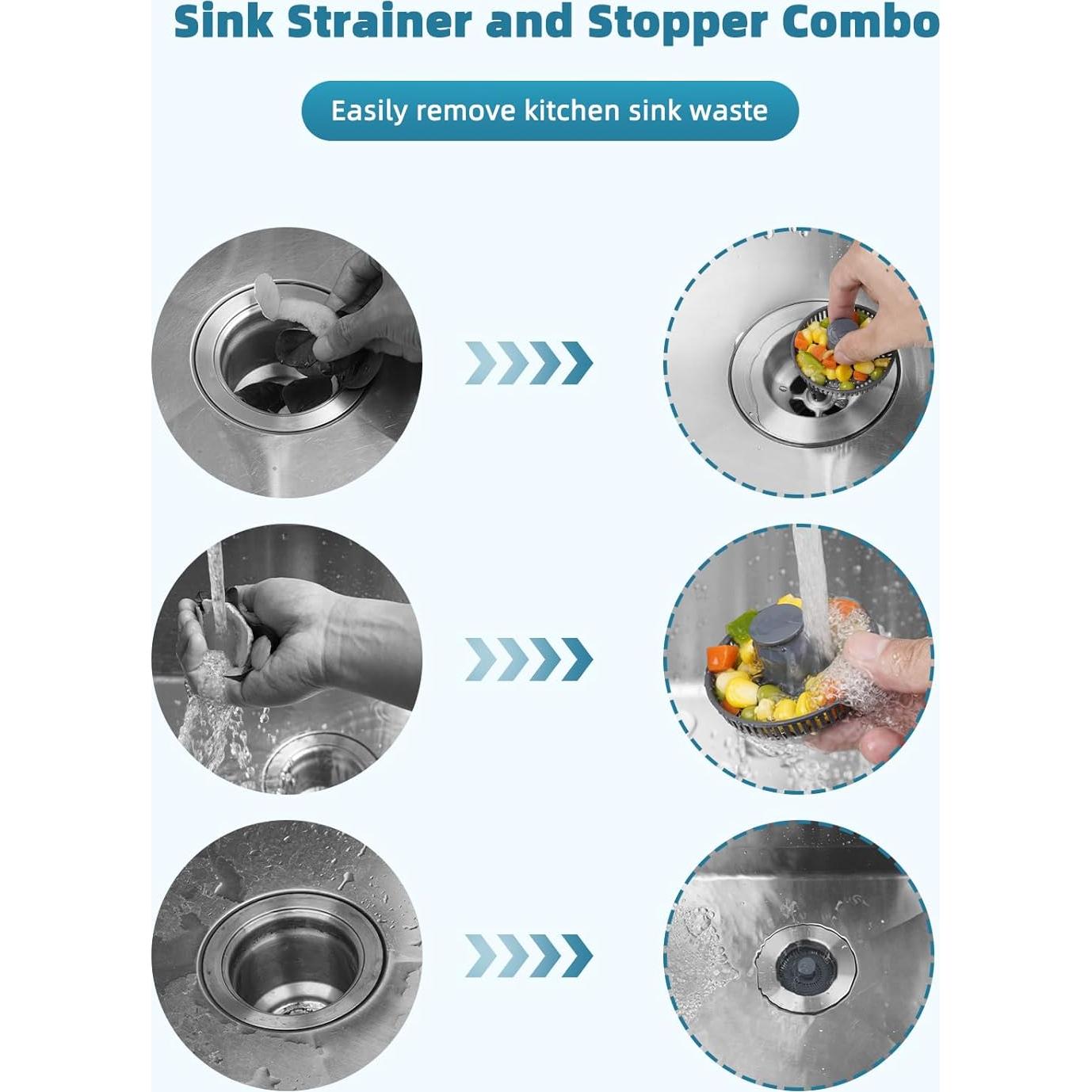 Sink Strainer and Stopper Combo

Easily remove kitchen sink waste