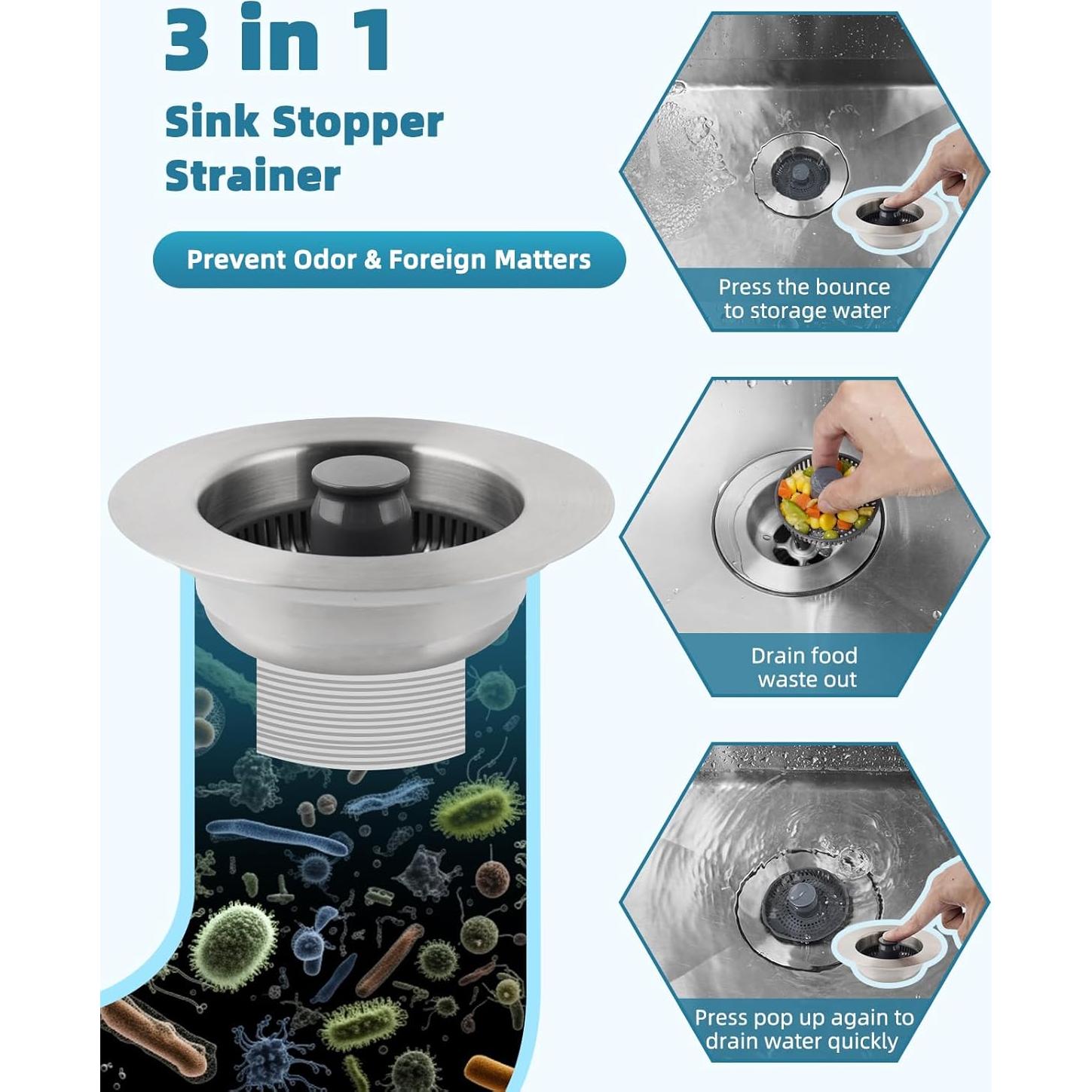 3 in 1

Sink Stopper Strainer

Prevent Odor & Foreign Matters

Press the bounce to storage water

Drain food waste out

Press pop up again to drain water quickly