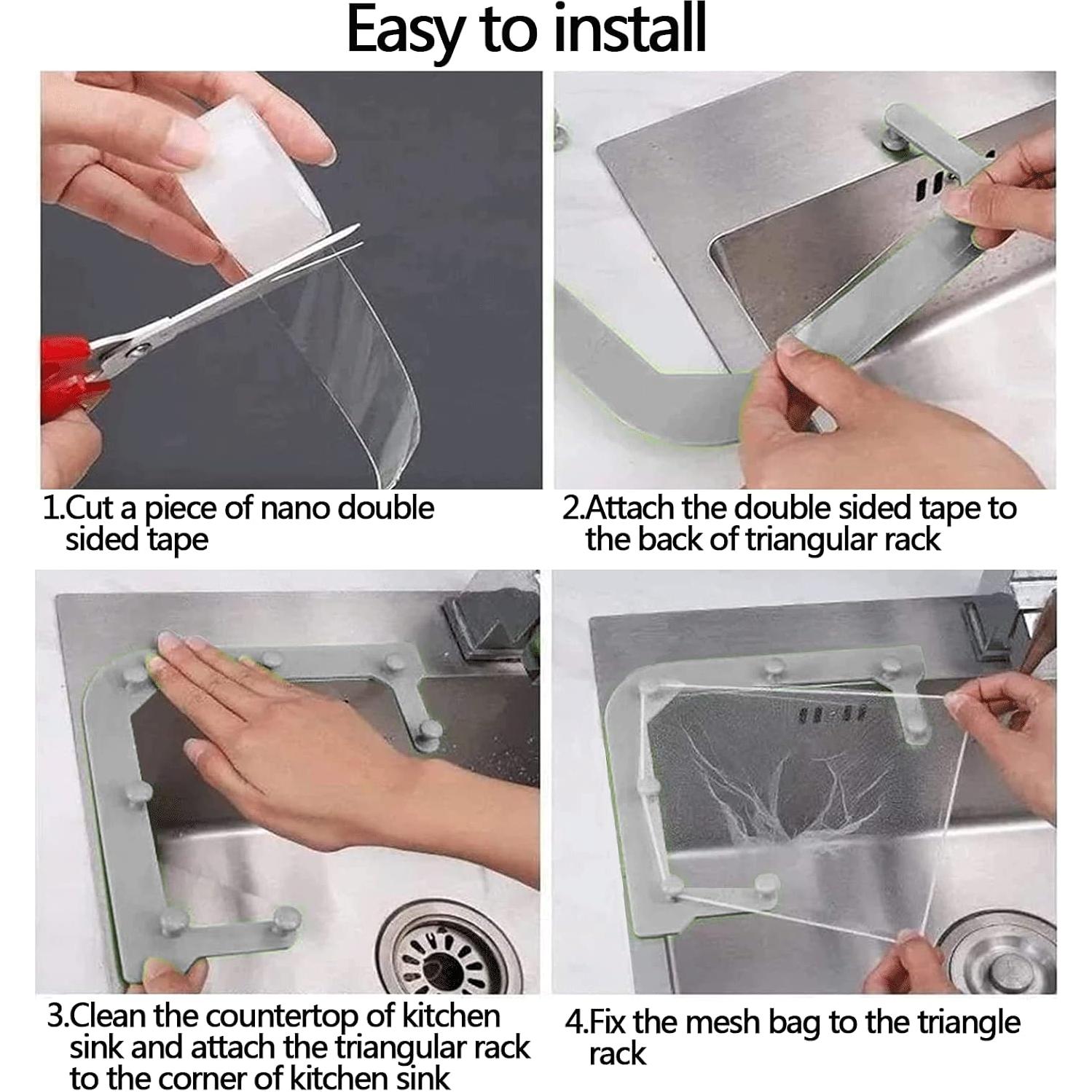 Easy to install

1.Cut a piece of nano double sided tape

2.Attach the double sided tape to the back of triangular rack

3.Clean the countertop of kitchen sink and attach the triangular rack to the corner of kitchen sink

4.Fix the mesh bag to the triangle rack