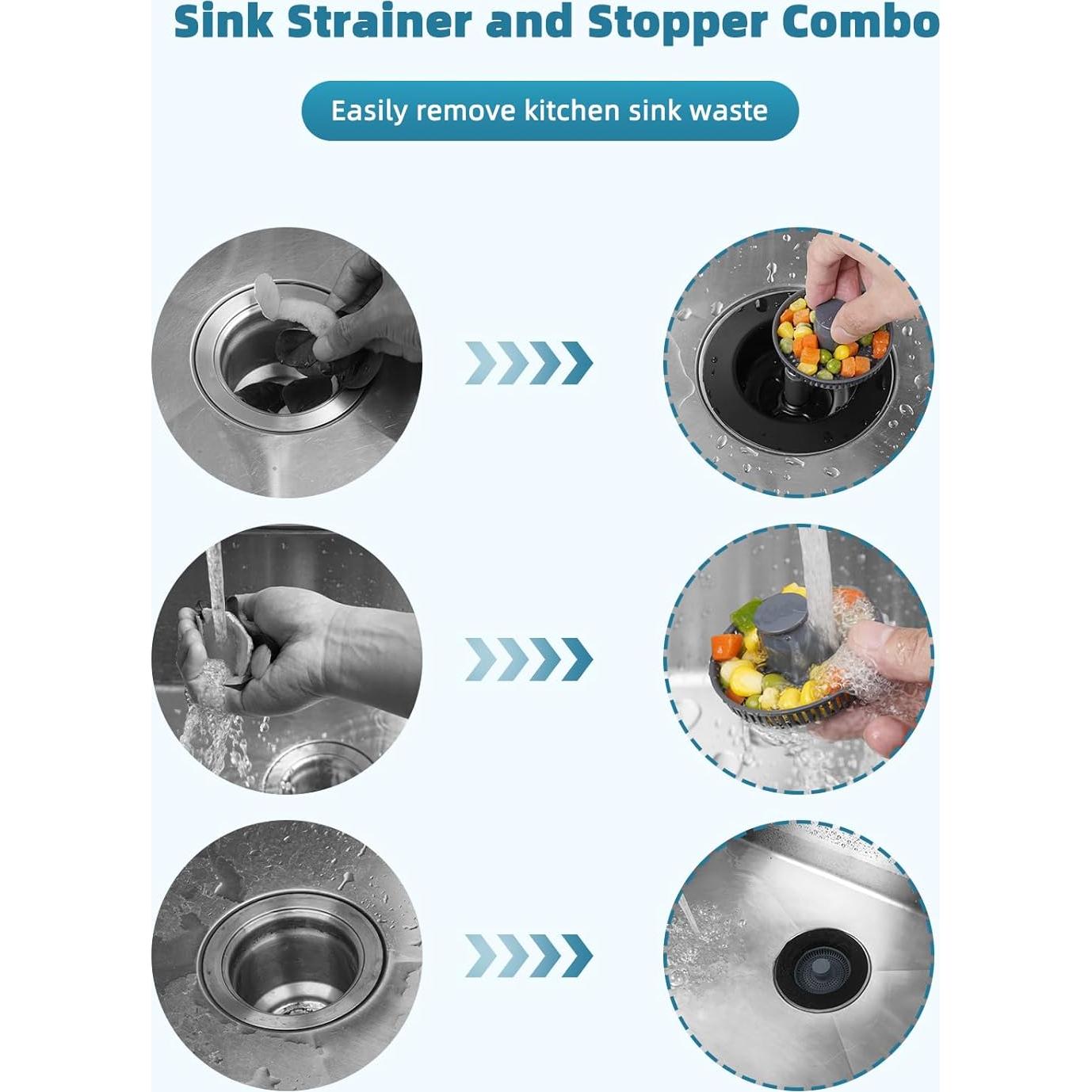 Sink Strainer and Stopper Combo

Easily remove kitchen sink waste