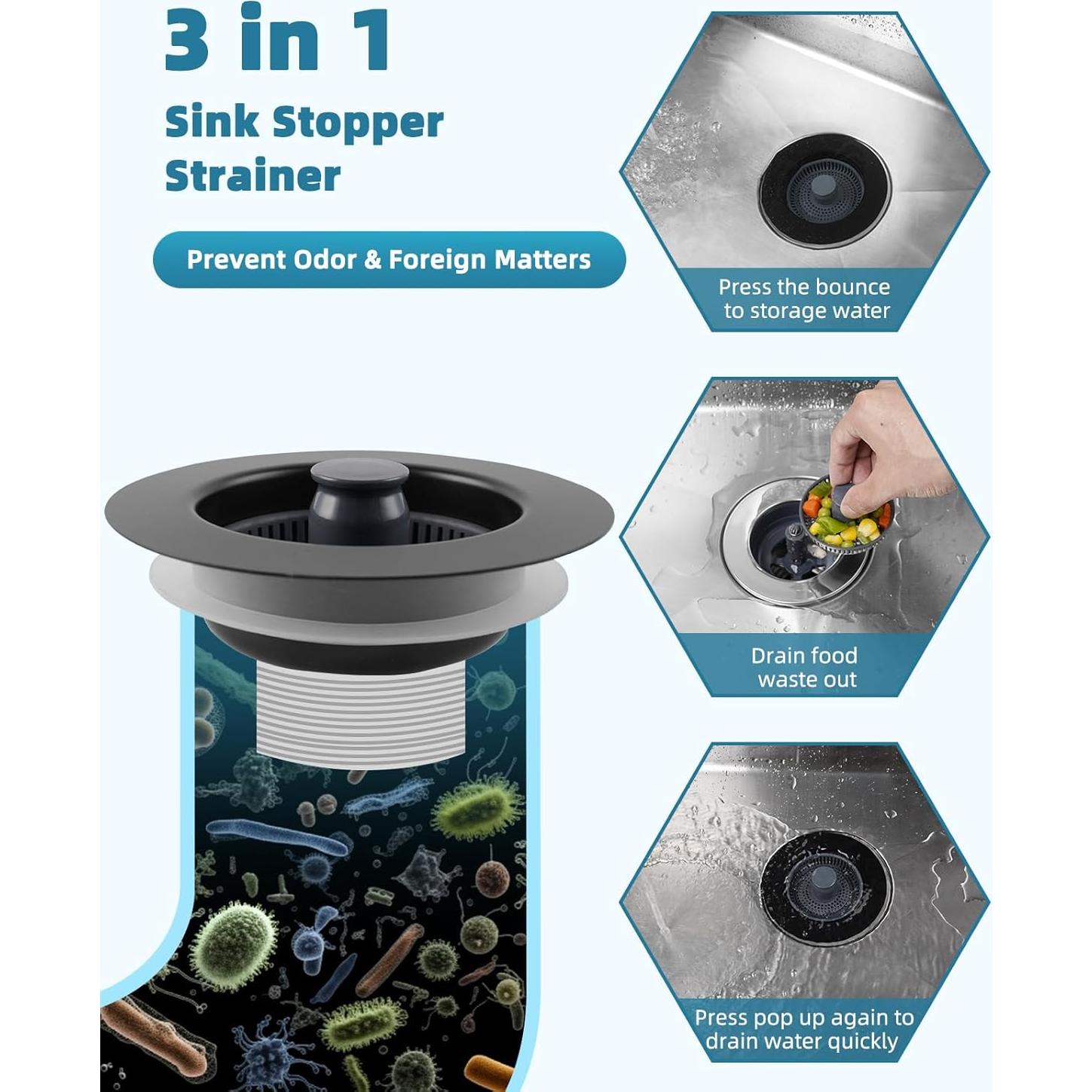 3 in 1
Sink Stopper
Strainer

Prevent Odor & Foreign Matters

Press the bounce to storage water

Drain food waste out

Press pop up again to drain water quickly