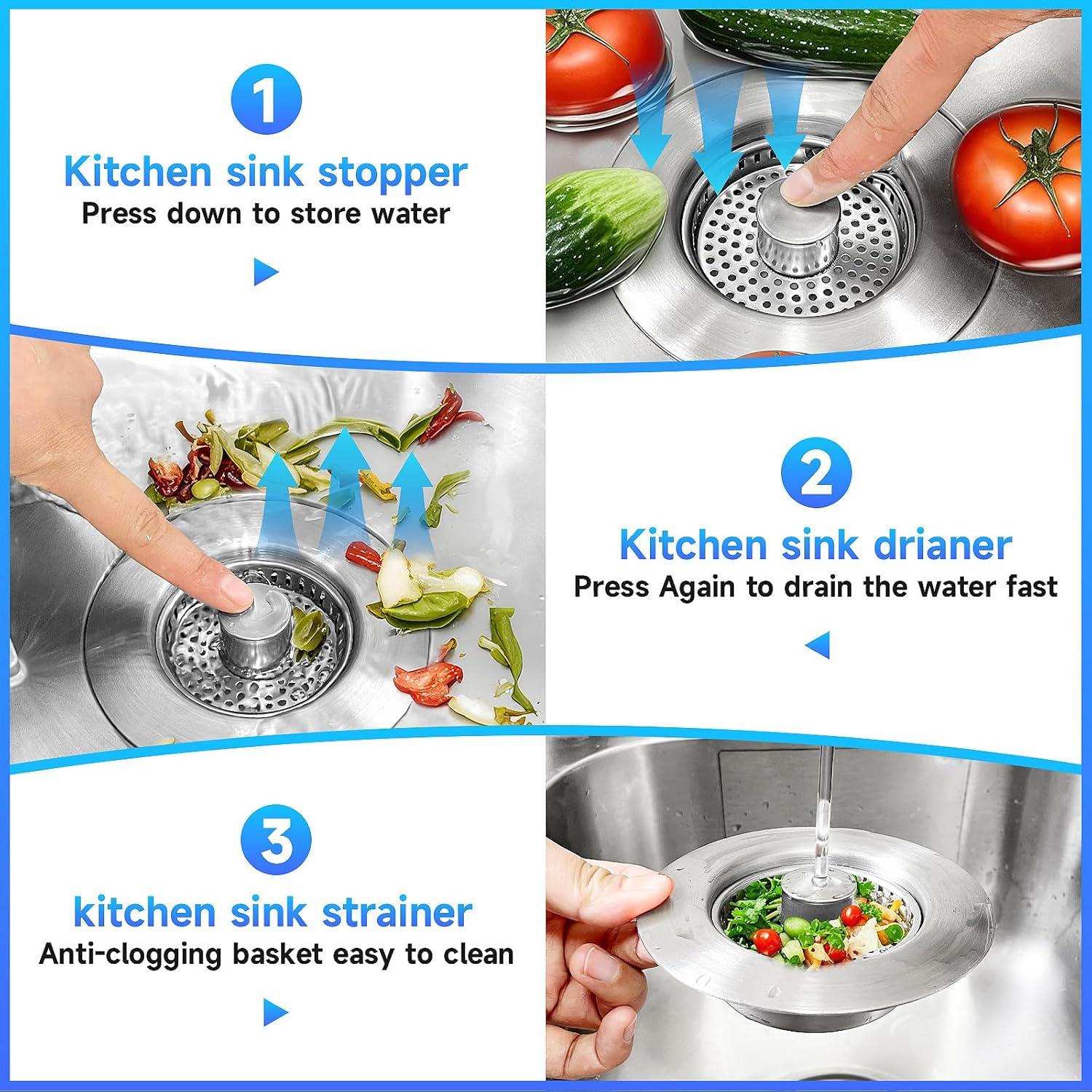 1

Kitchen sink stopper
Press down to store water

2

Kitchen sink drianer
Press Again to drain the water fast

3

kitchen sink strainer
Anti-clogging basket easy to clean