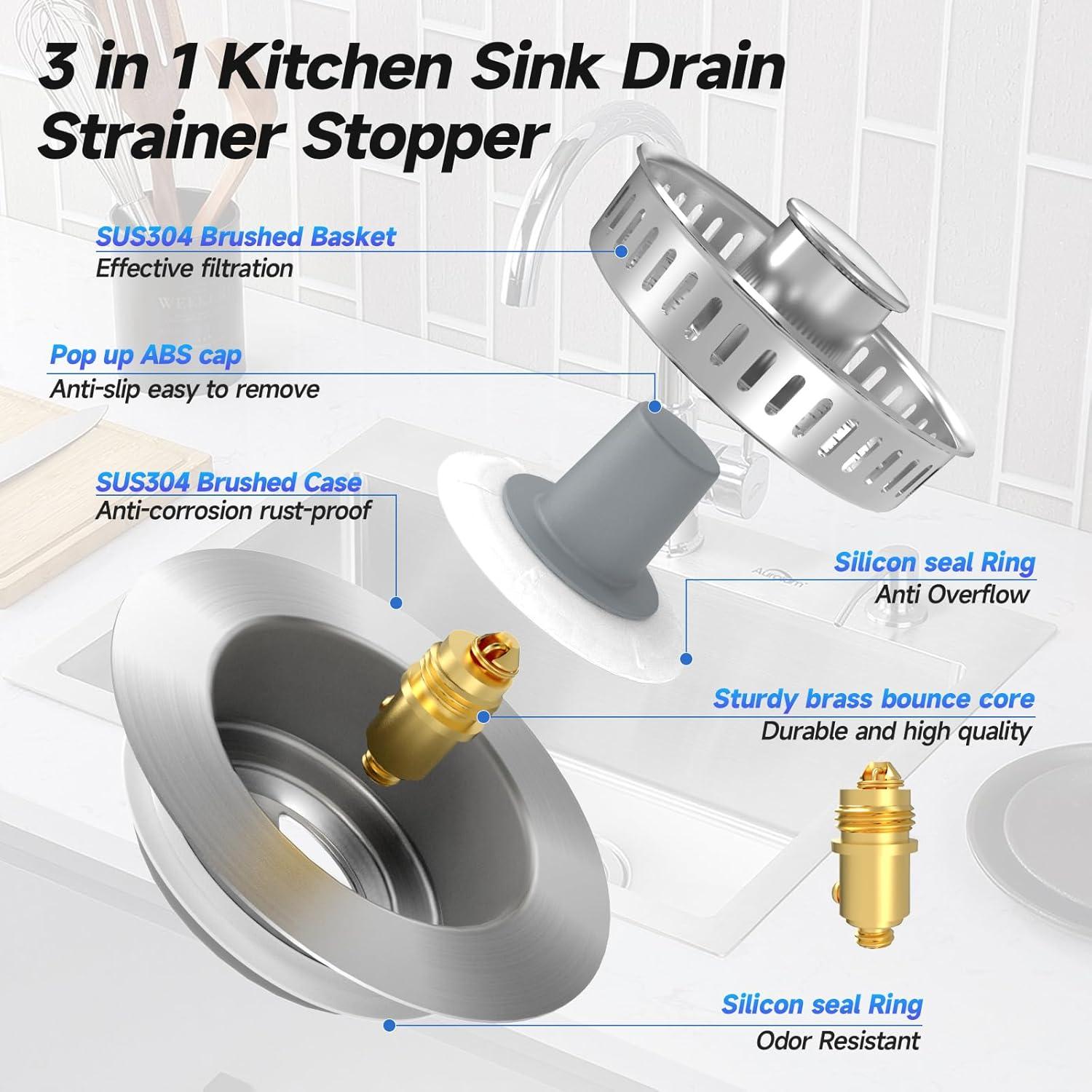 3 in 1 Kitchen Sink Drain Strainer Stopper

SUS304 Brushed Basket
Effective filtration

Pop up ABS cap
Anti-slip easy to remove

SUS304 Brushed Case
Anti-corrosion rust-proof

Silicon seal Ring
Anti Overflow

Sturdy brass bounce core
Durable and high quality

Silicon seal Ring
Odor Resistant