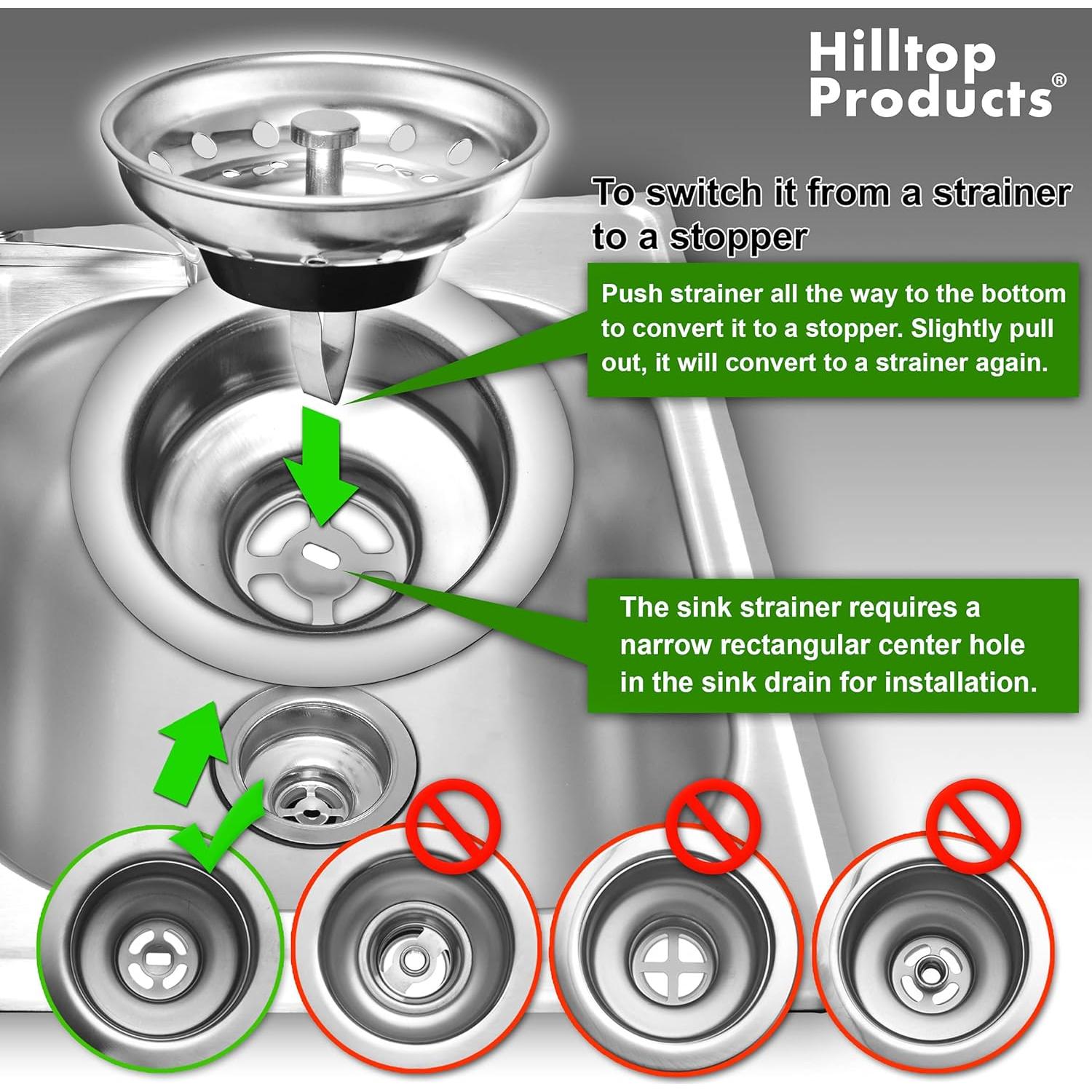 Hilltop Products®

To switch it from a strainer to a stopper

Push strainer all the way to the bottom to convert it to a stopper. Slightly pull out, it will convert to a strainer again.

The sink strainer requires a narrow rectangular center hole in the sink drain for installation.