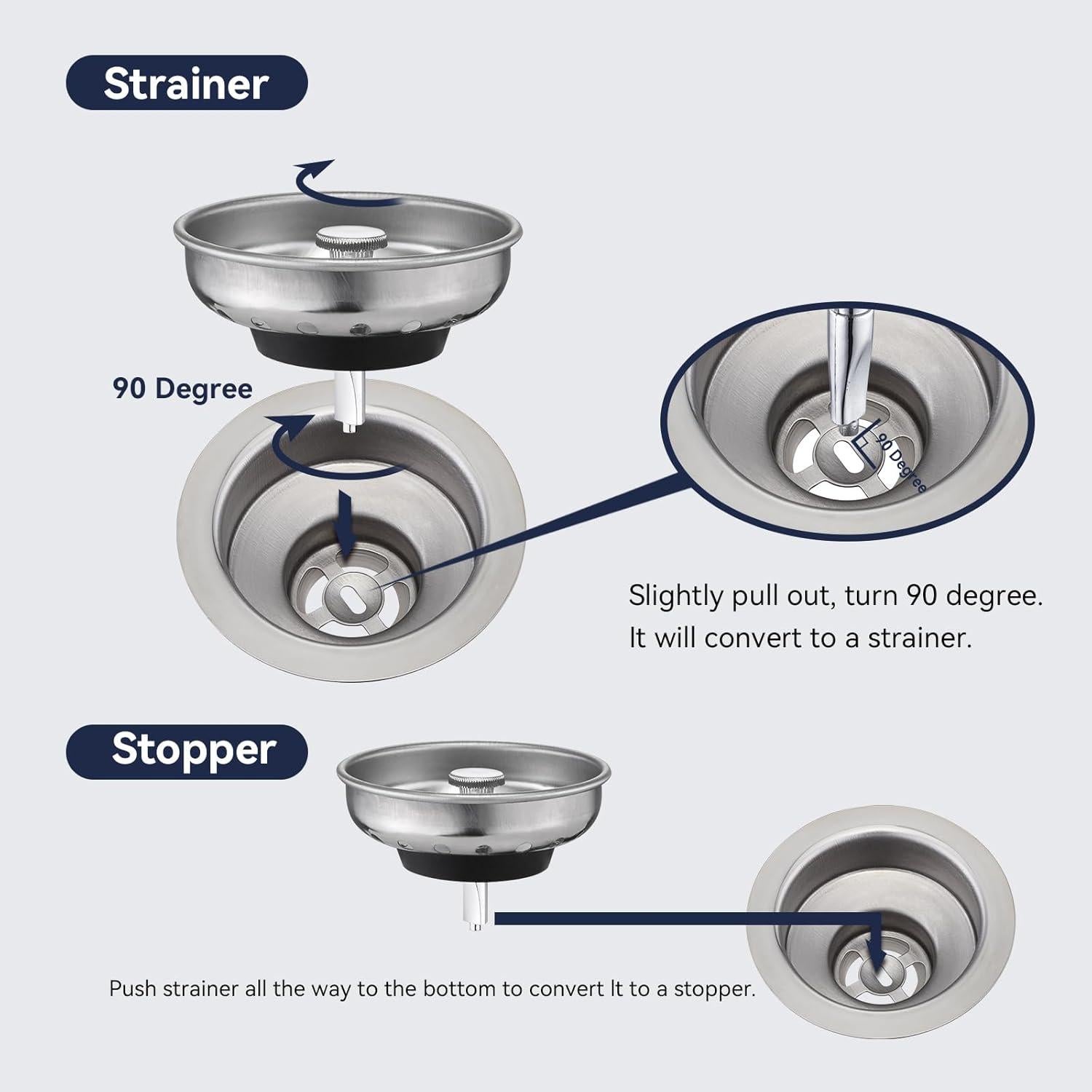 Strainer

90 Degree

90 Degree

Slightly pull out, turn 90 degree. It will convert to a strainer.

Stopper

Push strainer all the way to the bottom to convert It to a stopper.