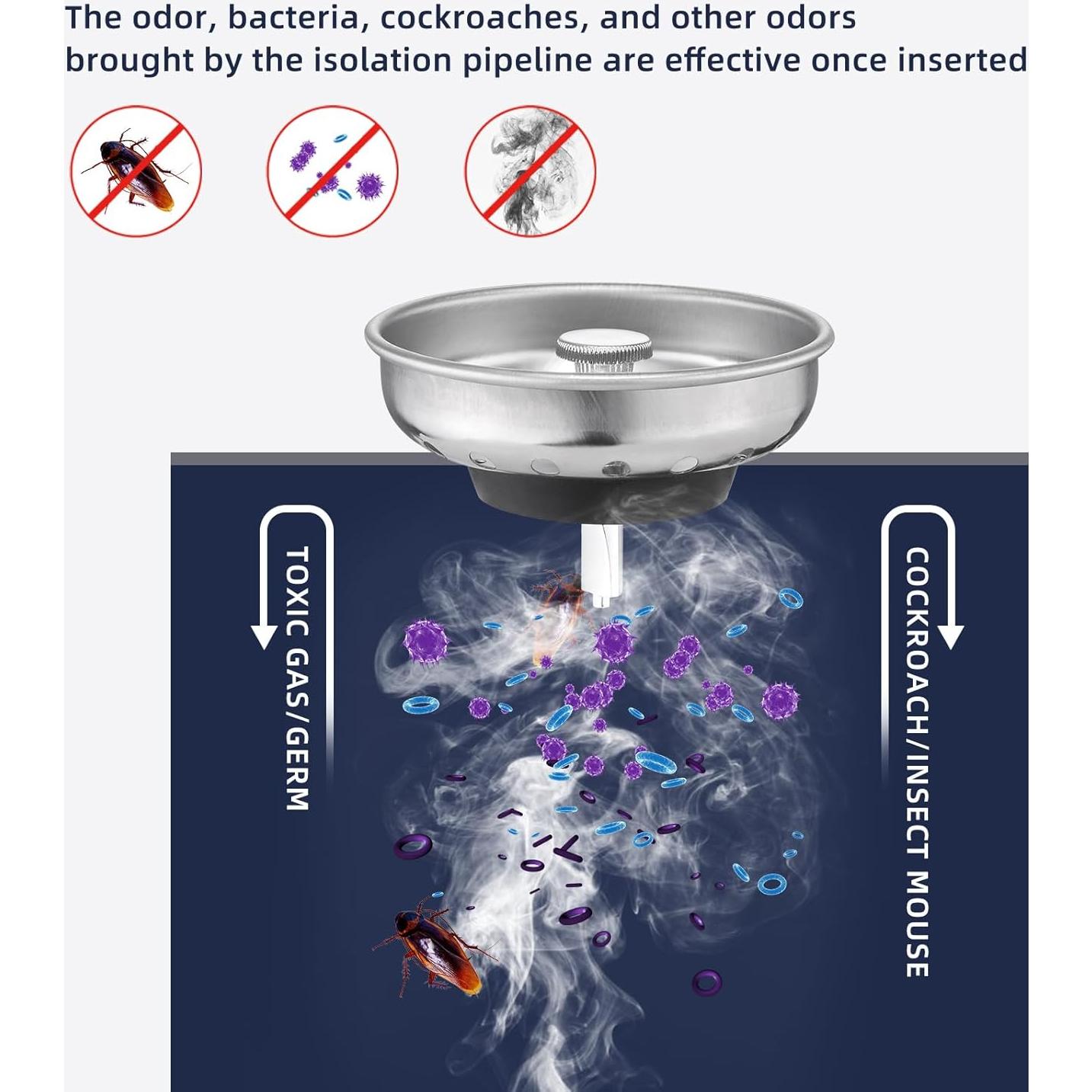 The odor, bacteria, cockroaches, and other odors brought by the isolation pipeline are effective once inserted

TOXIC GAS/GERM

COCKROACH/INSECT MOUSE