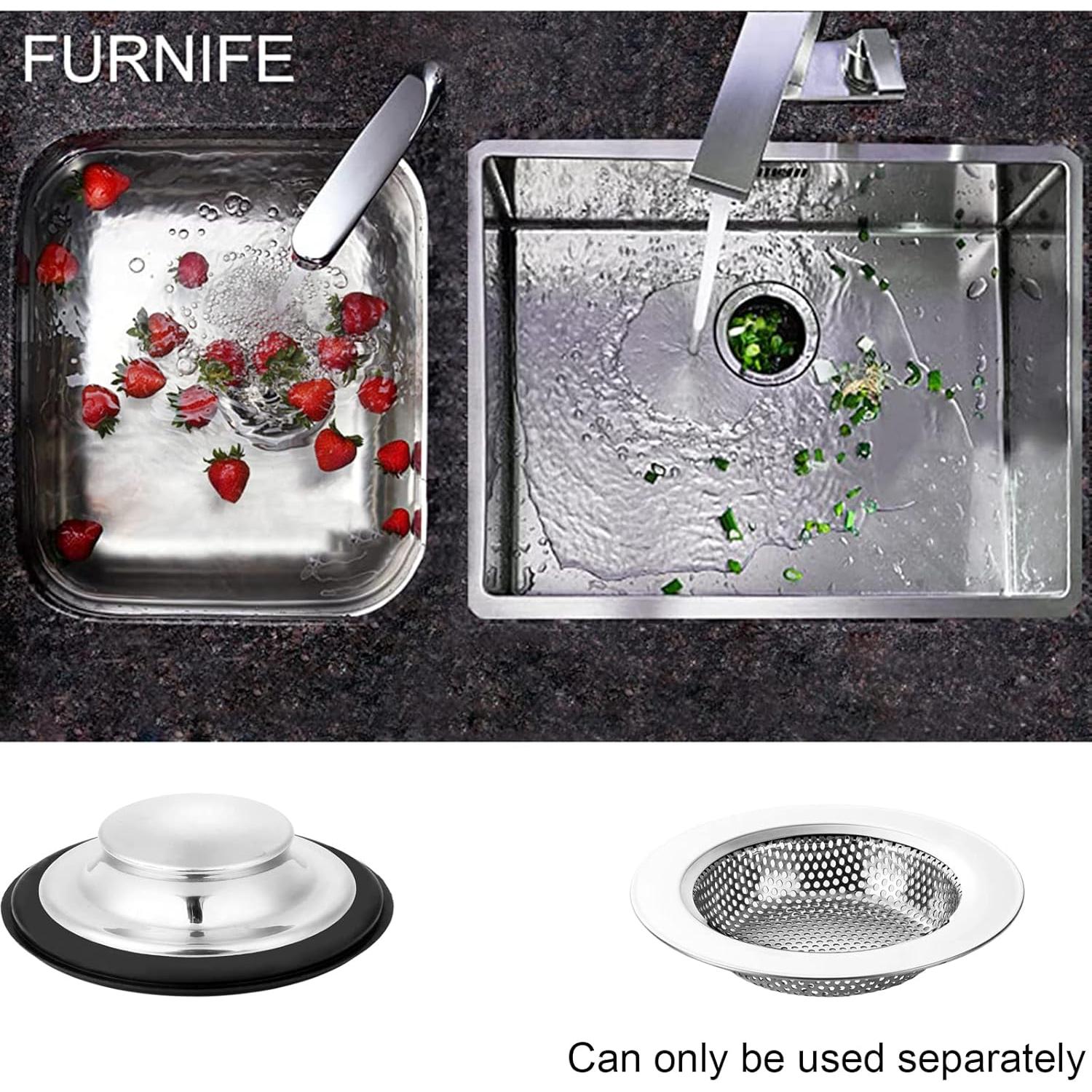 FURNIFE

Can only be used separately