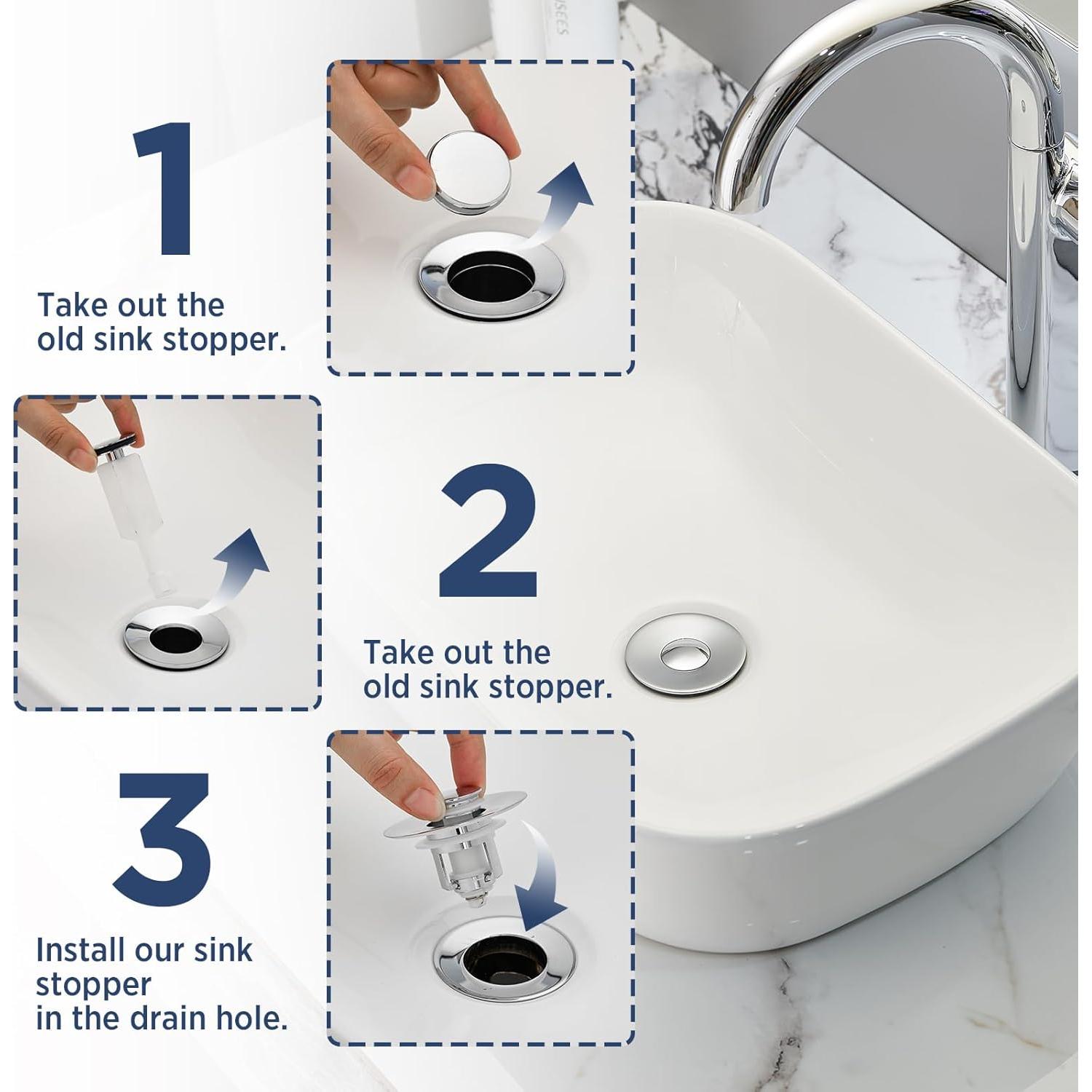 1

Take out the old sink stopper.

2

Take out the old sink stopper.

3

Install our sink stopper
in the drain hole.