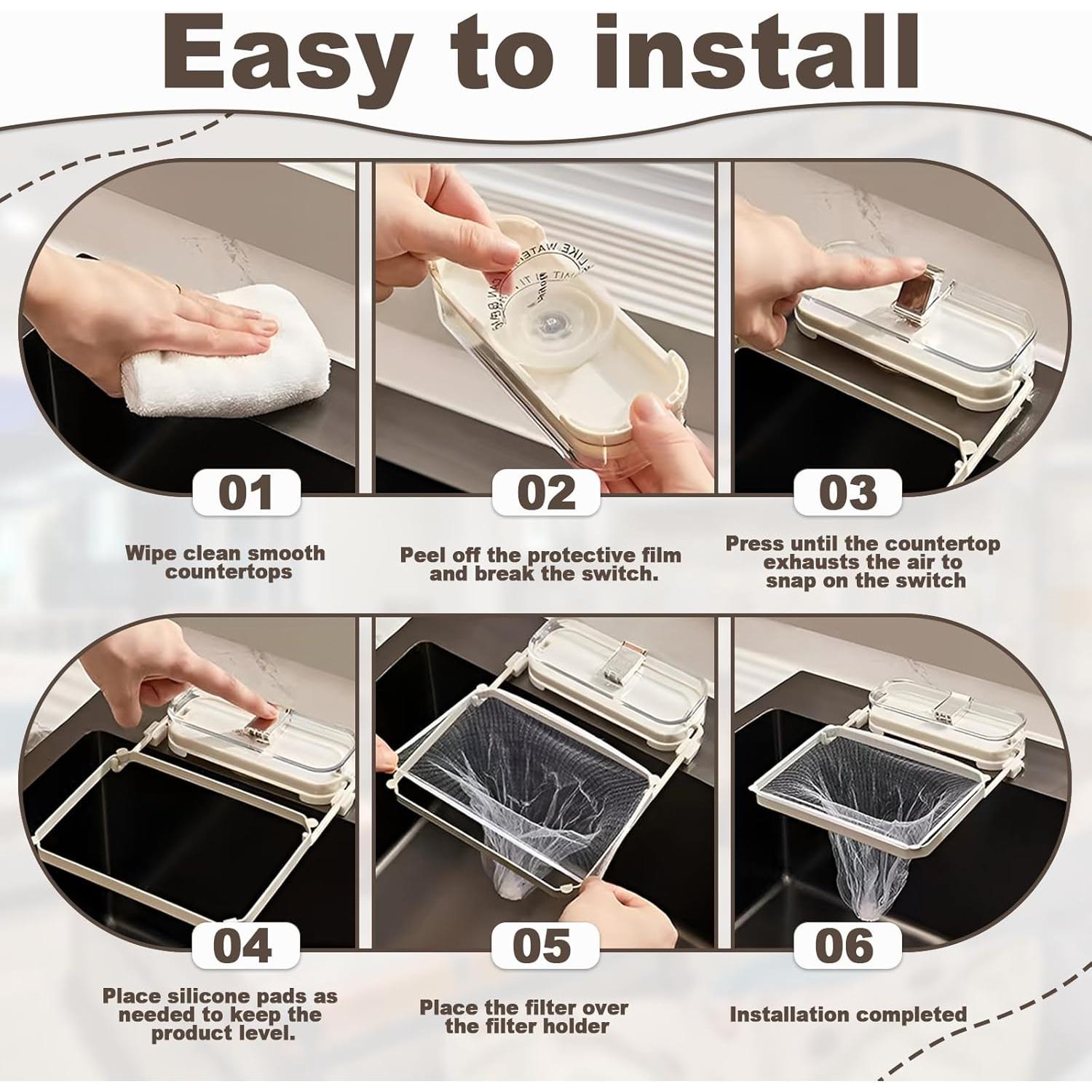 Easy to install

01

Wipe clean smooth countertops

02

Peel off the protective film and break the switch.

03

Press until the countertop exhausts the air to snap on the switch

04

Place silicone pads as needed to keep the product level.

05

Place the filter over the filter holder

06

Installation completed