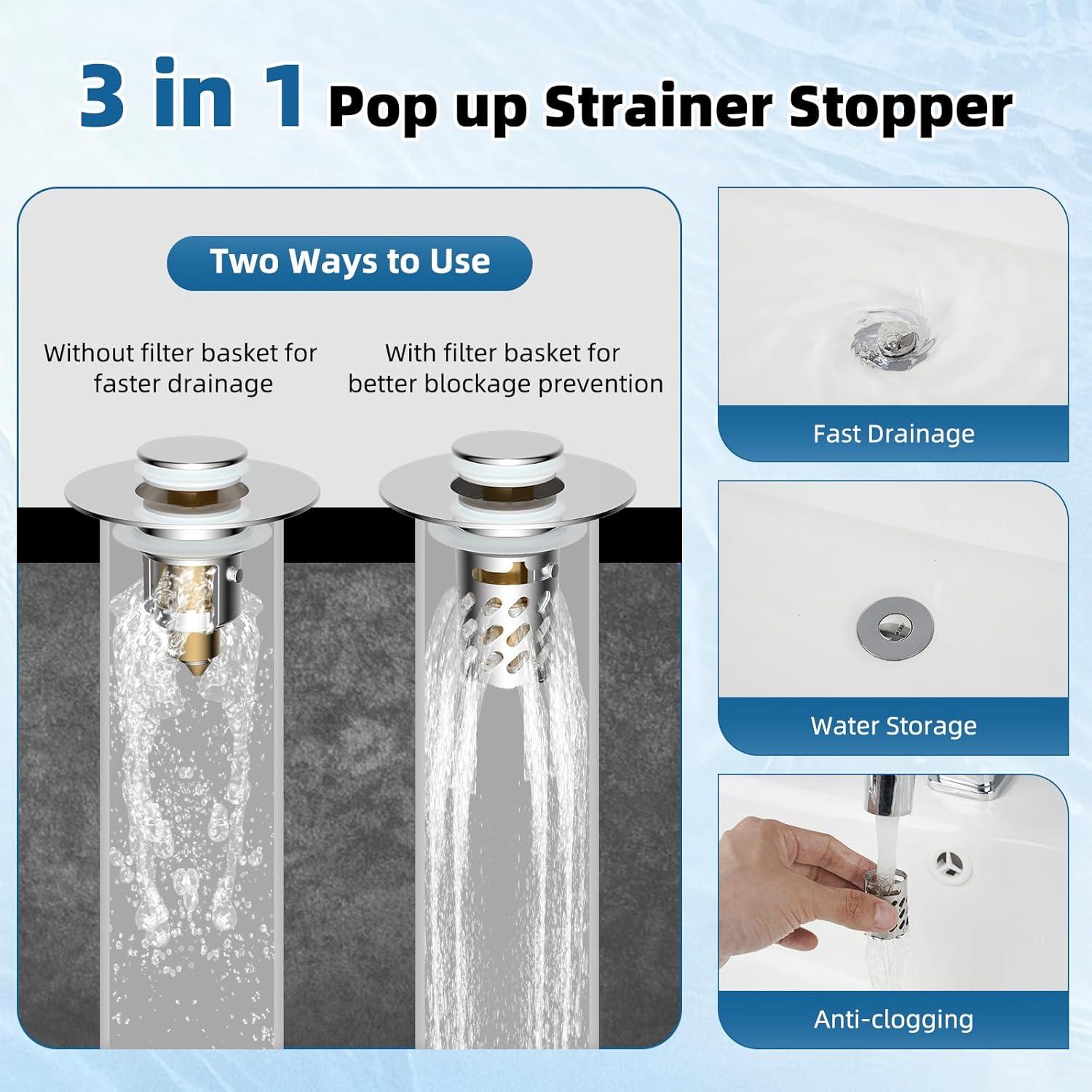 3 in 1 Pop up Strainer Stopper

Two Ways to Use

Without filter basket for faster drainage

With filter basket for better blockage prevention

Fast Drainage

Water Storage

Anti-clogging