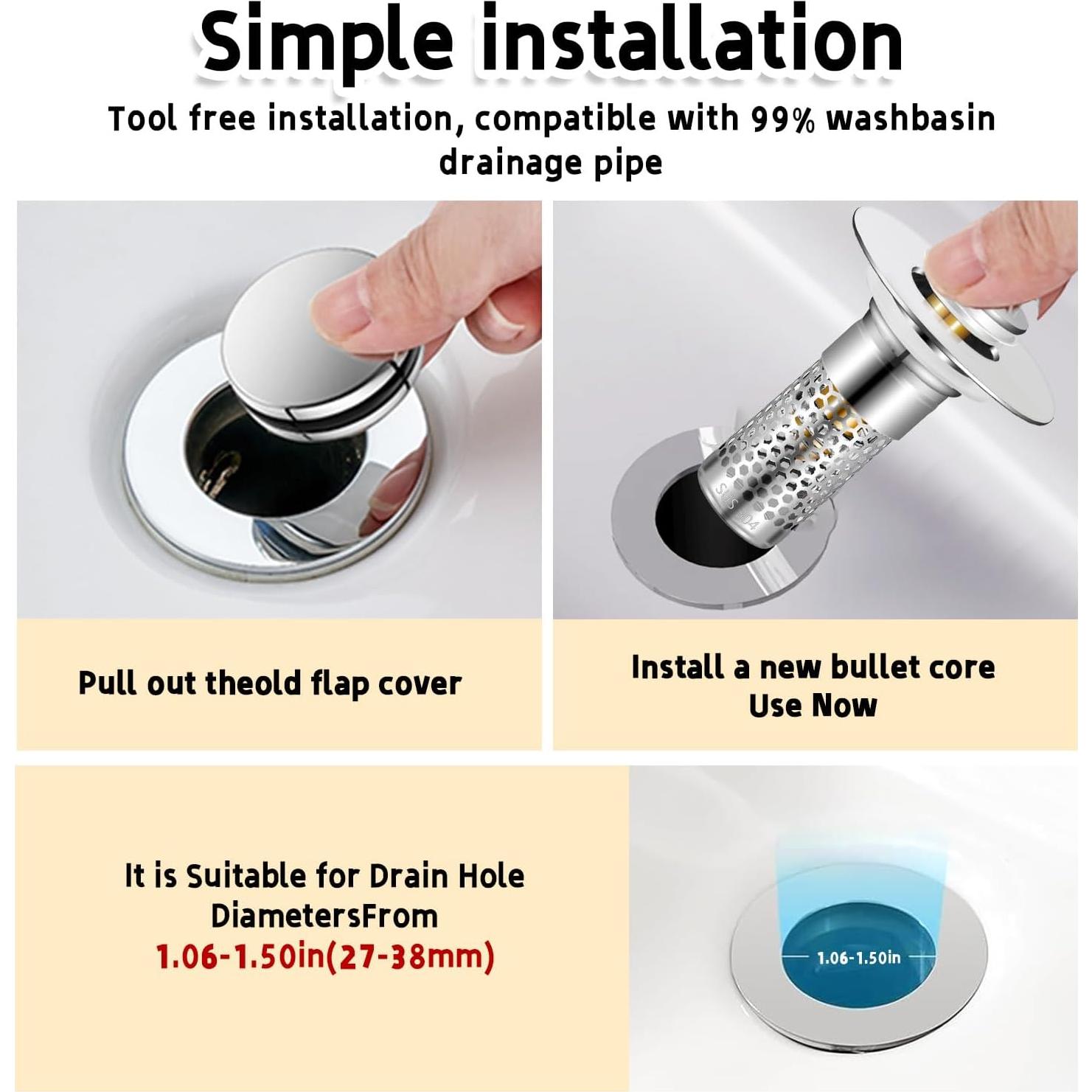 Simple installation

Tool free installation, compatible with 99% washbasin drainage pipe

SUS 304

Pull out theold flap cover

Install a new bullet core
Use Now

It is Suitable for Drain Hole DiametersFrom
1.06-1.50in(27-38mm)

1.06-1.50in