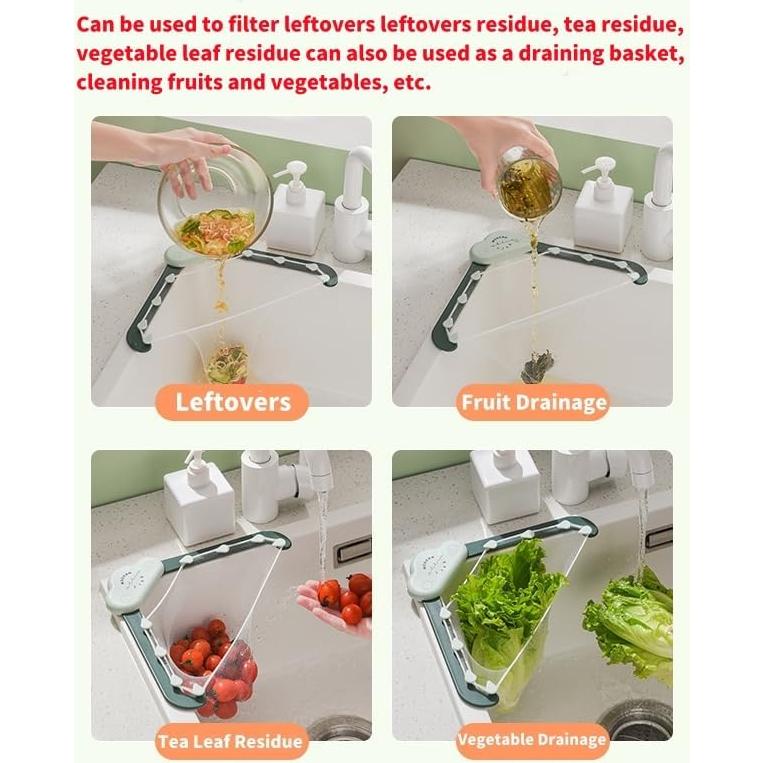 Can be used to filter leftovers leftovers residue, tea residue, vegetable leaf residue can also be used as a draining basket, cleaning fruits and vegetables, etc.

Leftovers

Fruit Drainage

Tea Leaf Residue

Vegetable Drainage