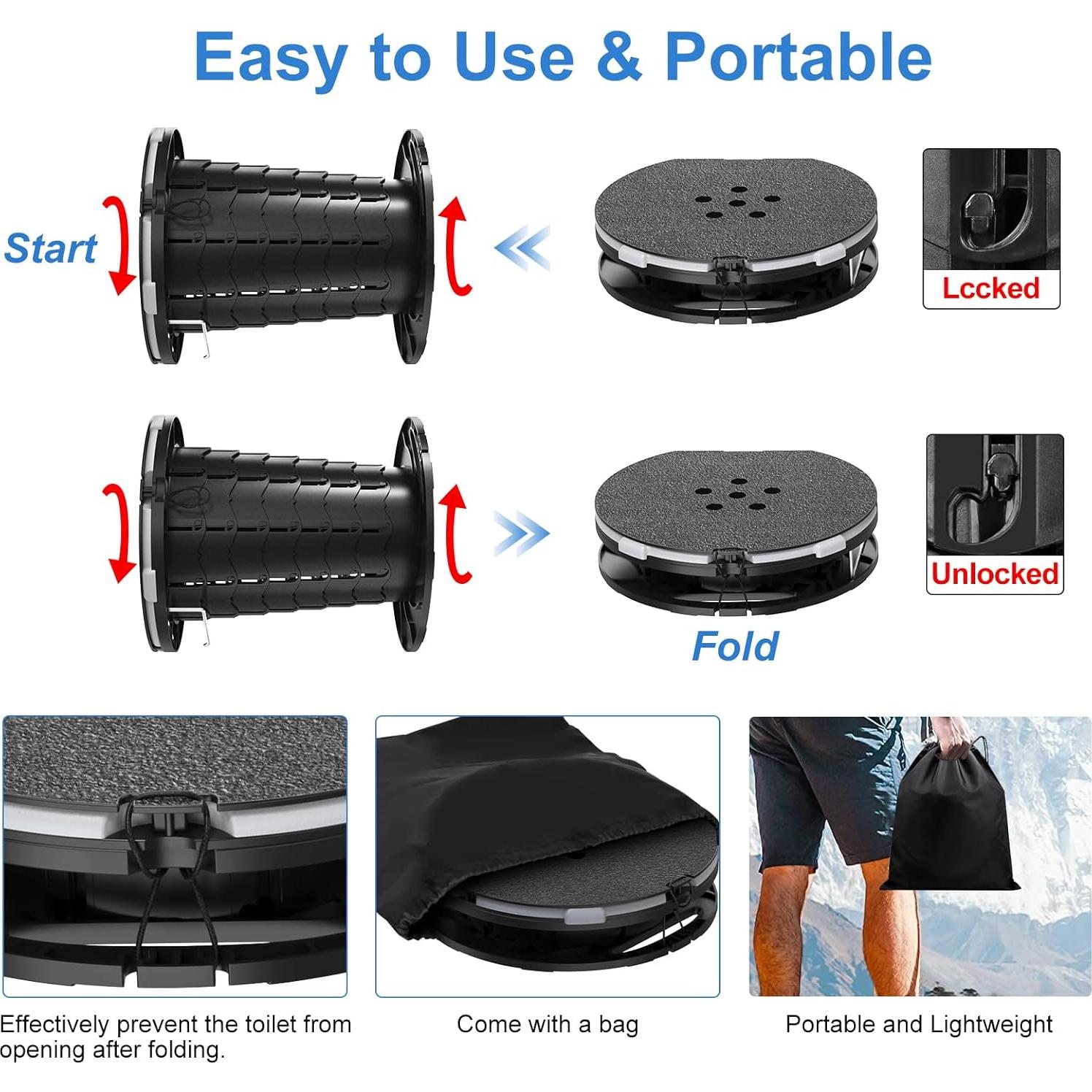 Easy to Use & Portable

Start

Lccked

Unlocked

Fold

Effectively prevent the toilet from opening after folding.

Come with a bag

Portable and Lightweight