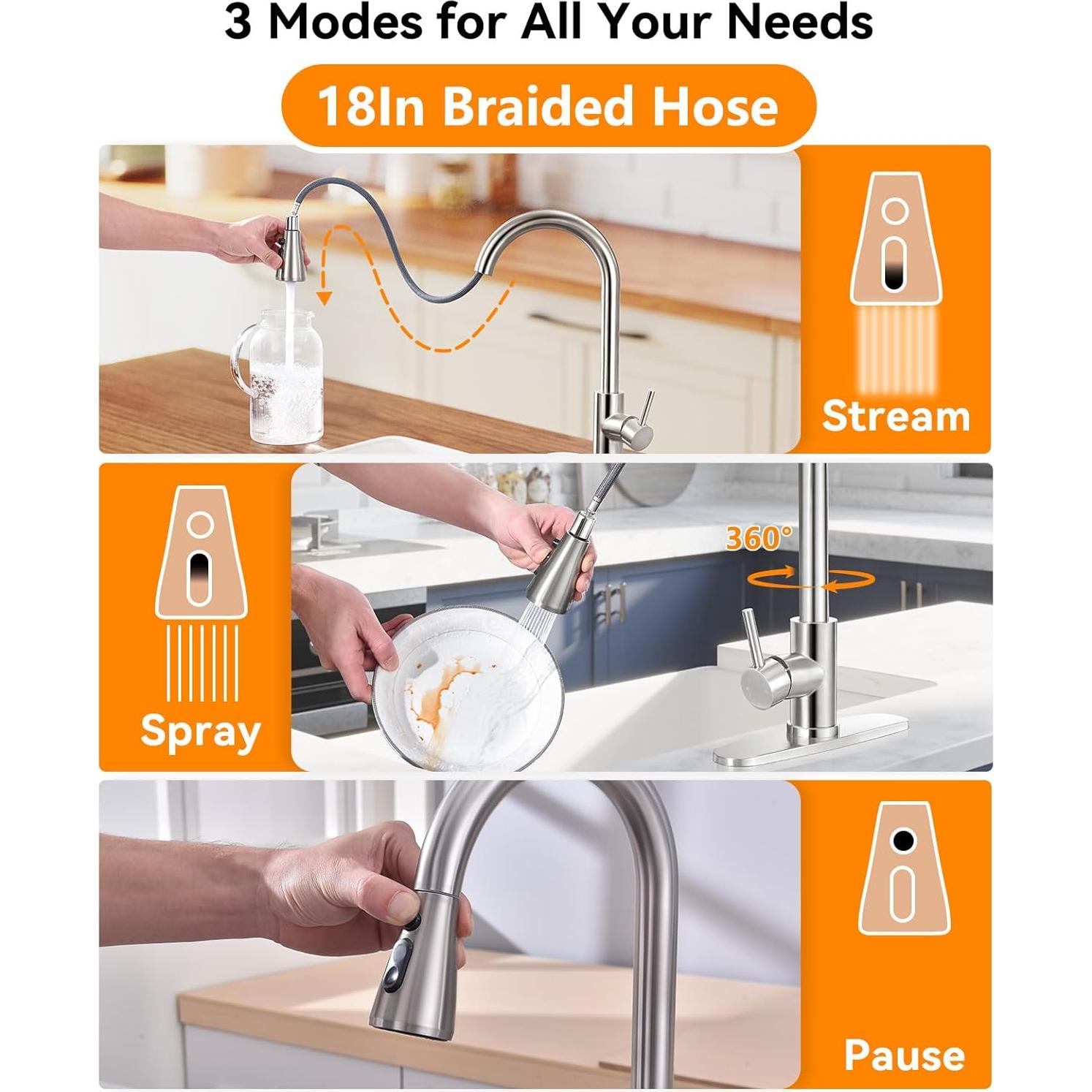 3 Modes for All Your Needs

18In Braided Hose

Stream

Spray

360°

Pause