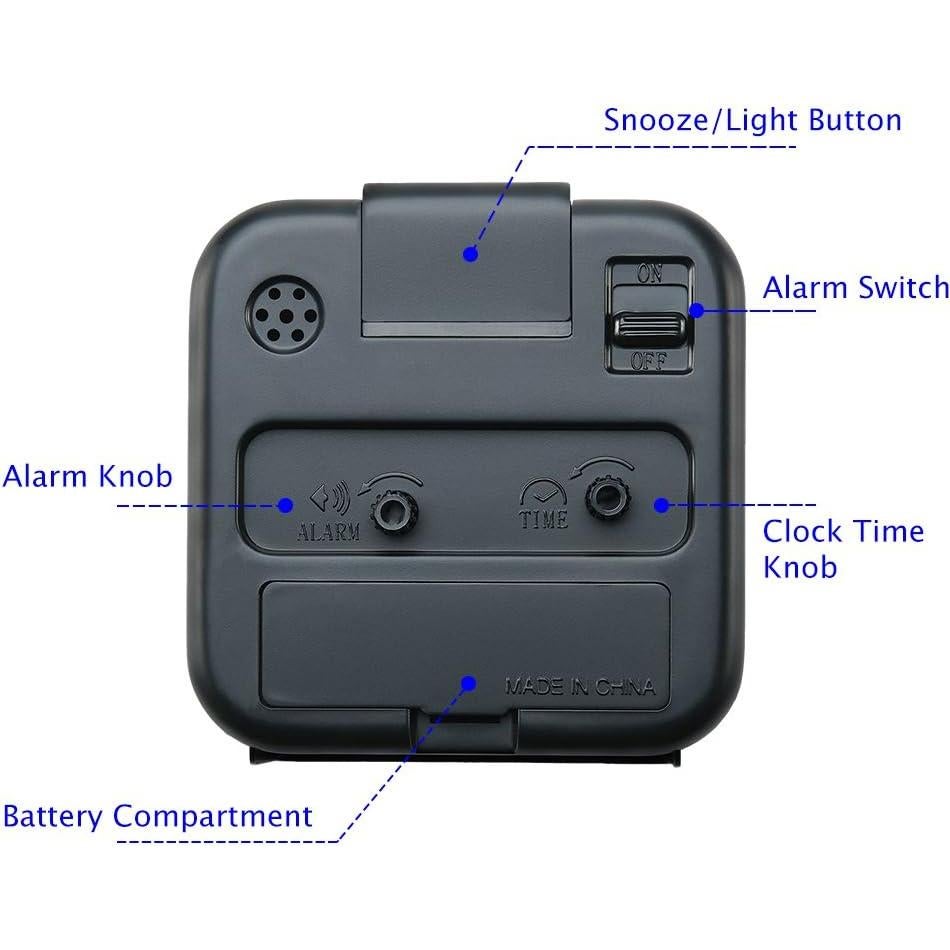 Snooze/Light Button

ON

OFF

Alarm Switch

Alarm Knob

ALARM

TIME

Clock Time Knob

MADE IN CHINA

Battery Compartment