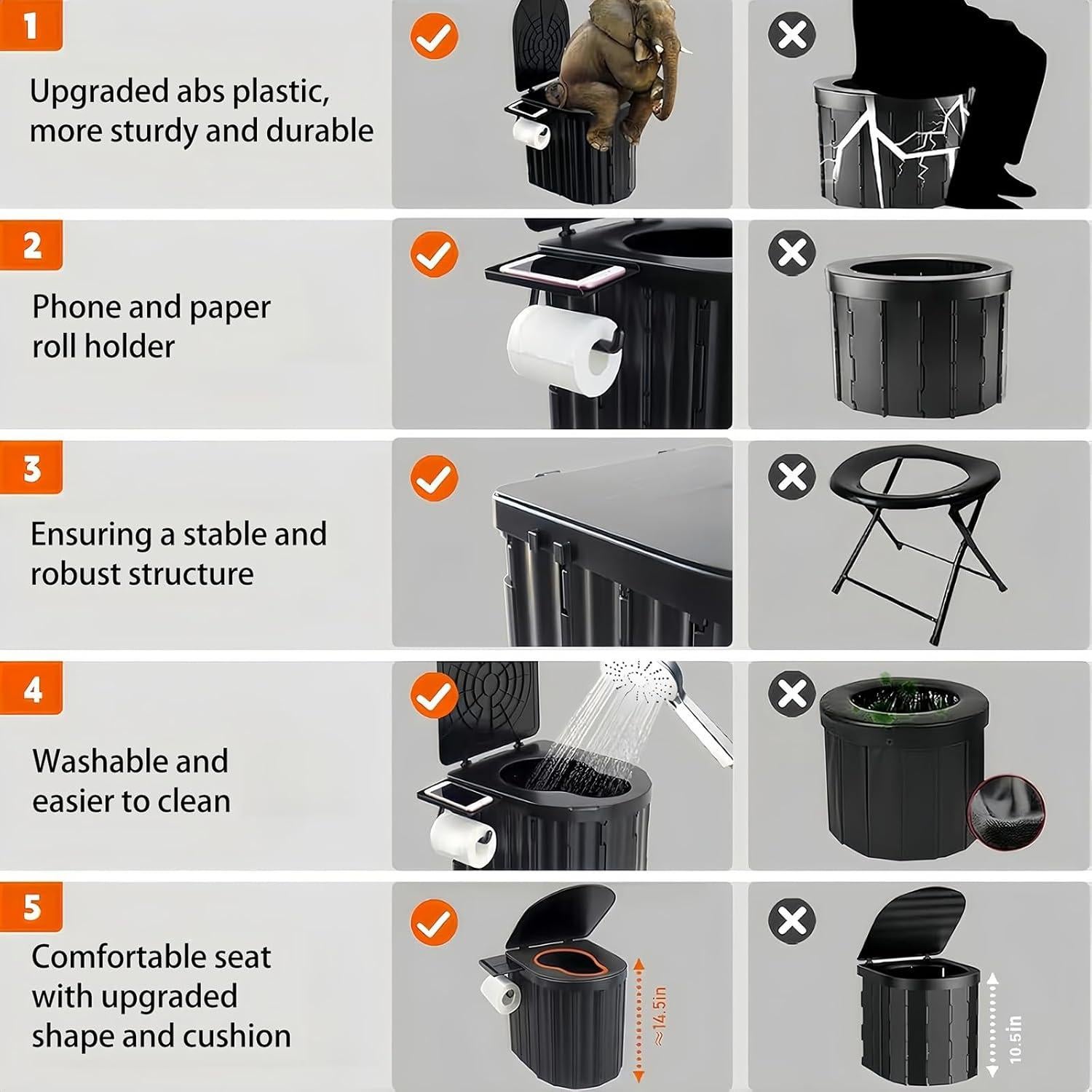 1

Upgraded abs plastic, more sturdy and durable

2

Phone and paper roll holder

3

Ensuring a stable and robust structure

4

Washable and easier to clean

5

Comfortable seat with upgraded shape and cushion

≈14.5in

10.5in