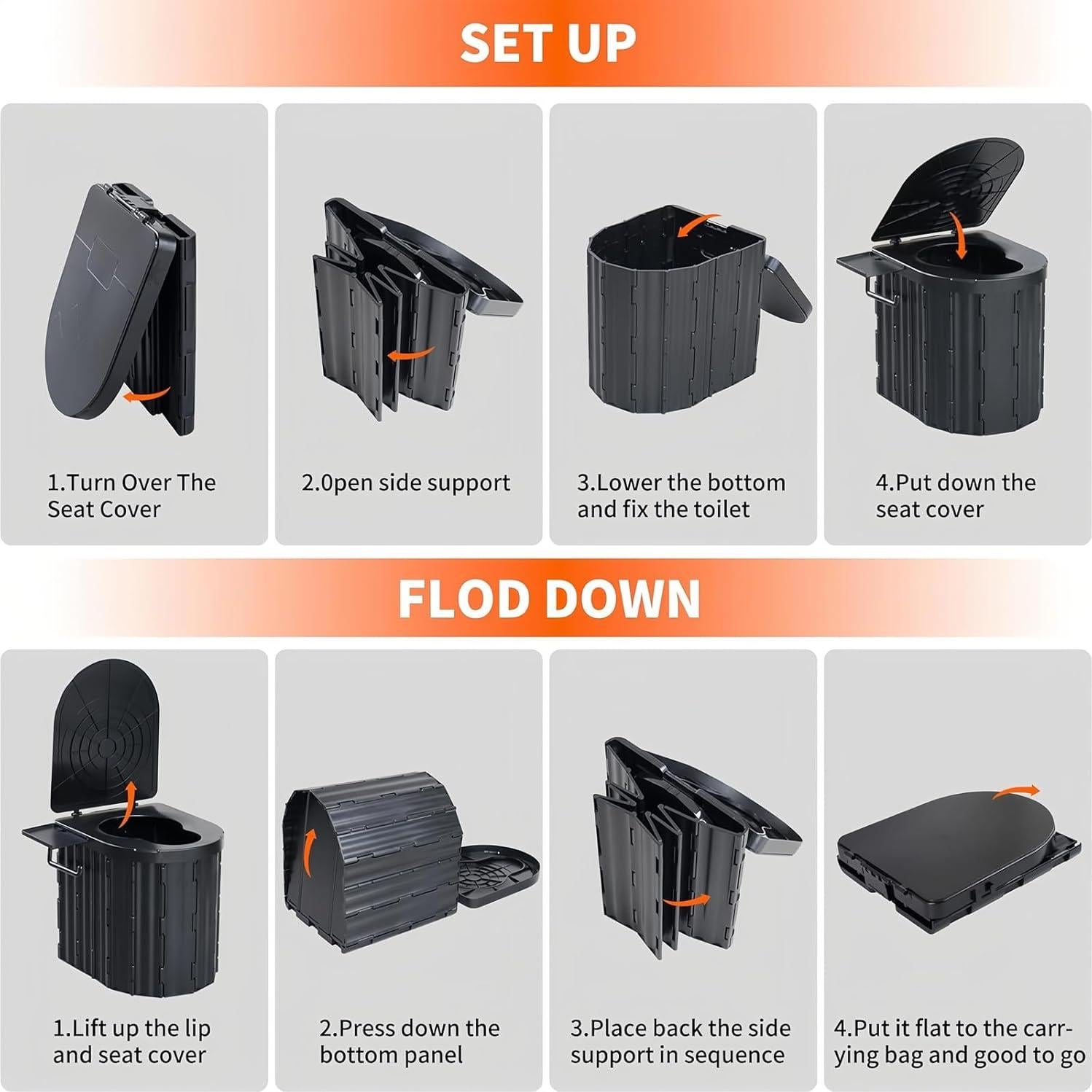 SET UP

1.Turn Over The Seat Cover

2.0pen side support

3.Lower the bottom and fix the toilet

4.Put down the seat cover

FLOD DOWN

1.Lift up the lip and seat cover

2.Press down the bottom panel

3.Place back the side support in sequence

4.Put it flat to the carrying bag and good to go