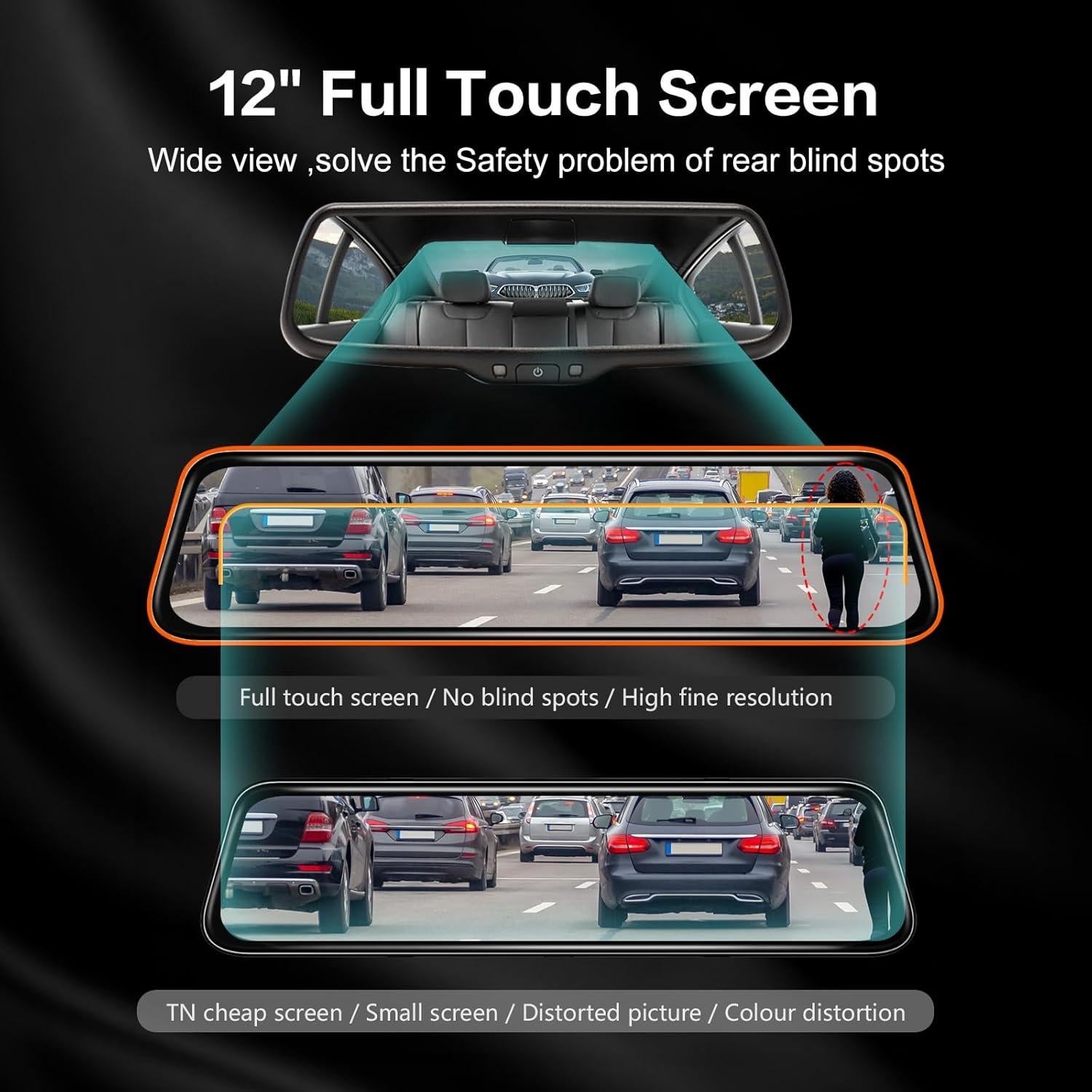 12" Full Touch Screen

Wide view ,solve the Safety problem of rear blind spots

Full touch screen / No blind spots / High fine resolution

TN cheap screen / Small screen / Distorted picture / Colour distortion