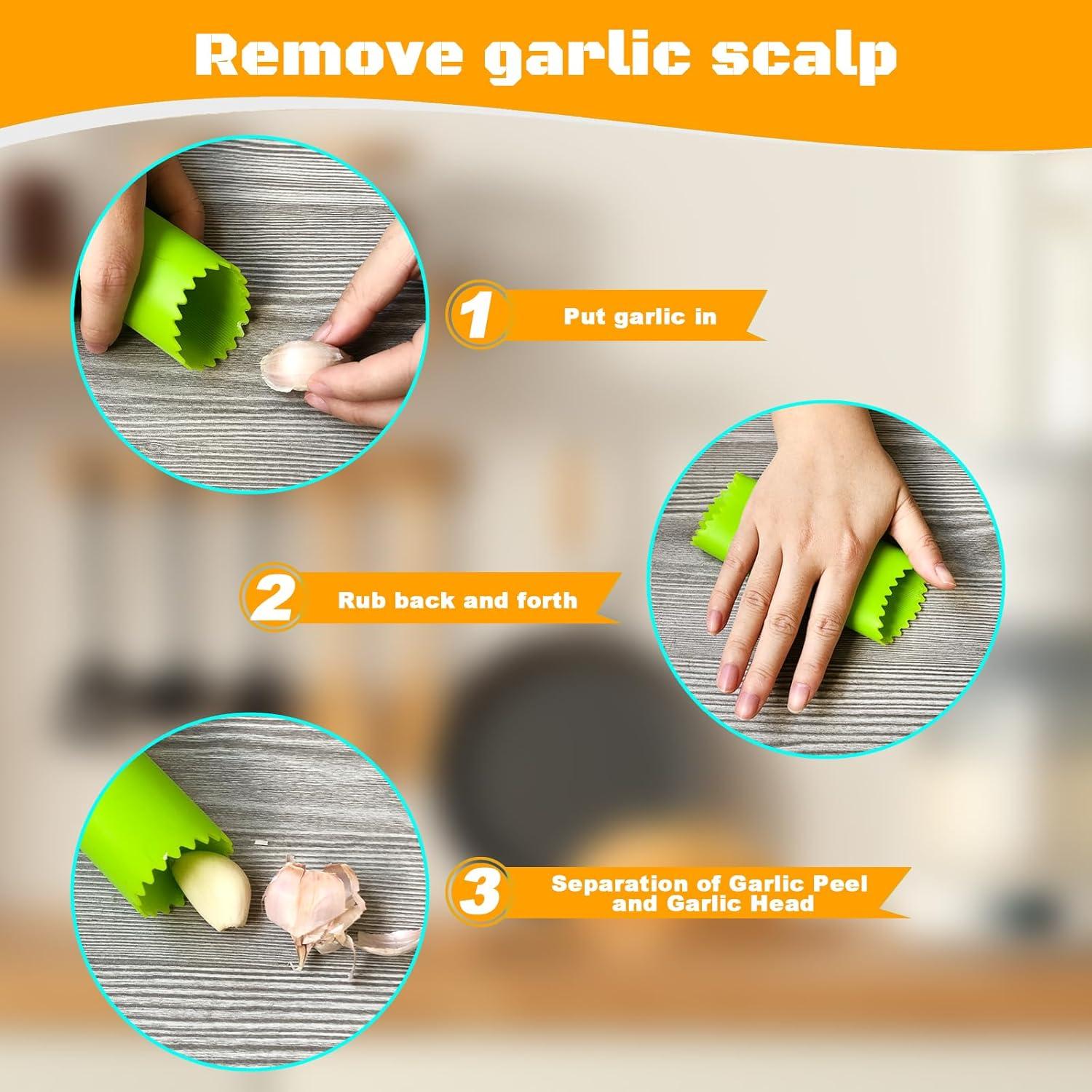 Remove garlic scalp

1 Put garlic in

2 Rub back and forth

3 Separation of Garlic Peel and Garlic Head