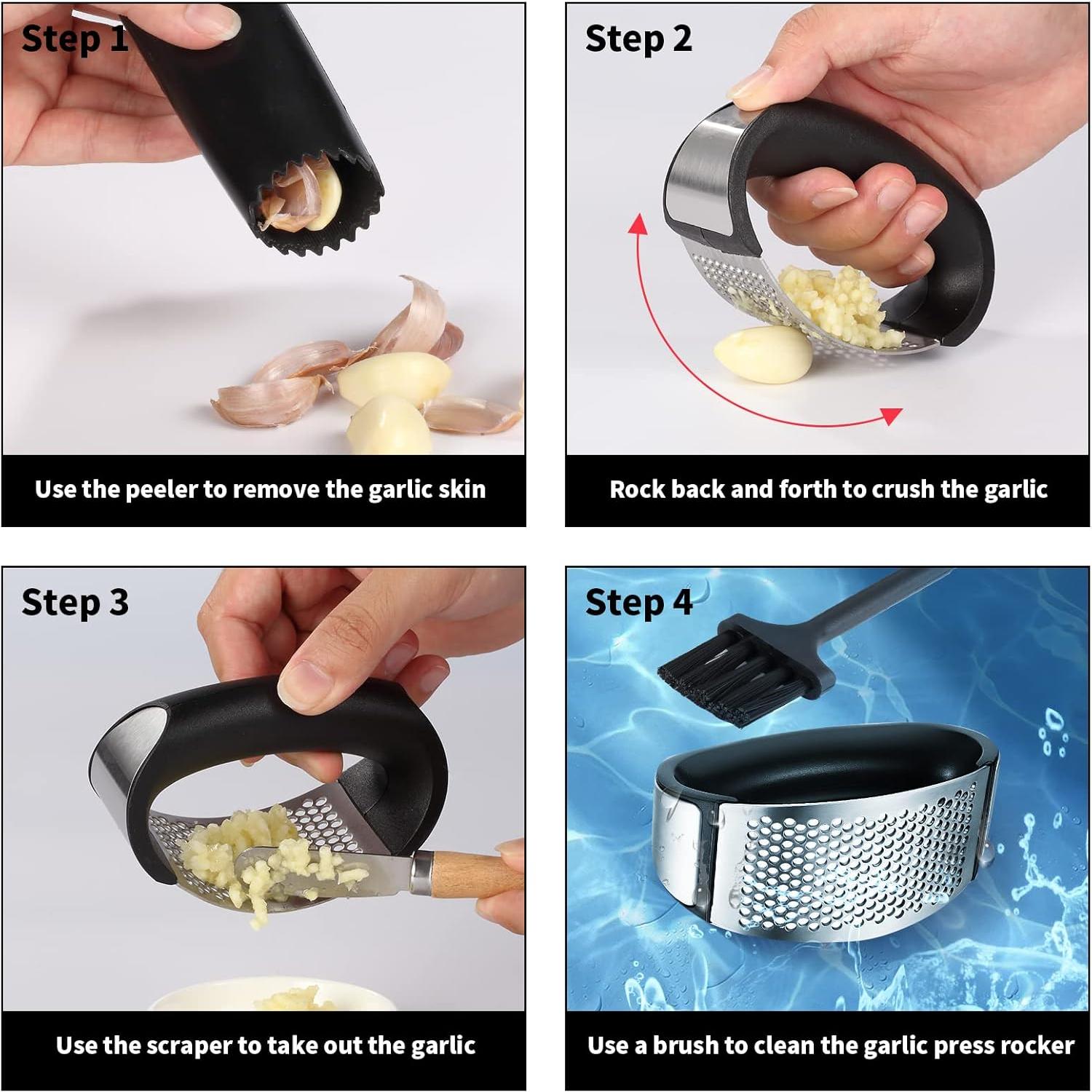 Step 1

Use the peeler to remove the garlic skin

Step 2

Rock back and forth to crush the garlic

Step 3

Use the scraper to take out the garlic

Step 4

Use a brush to clean the garlic press rocker