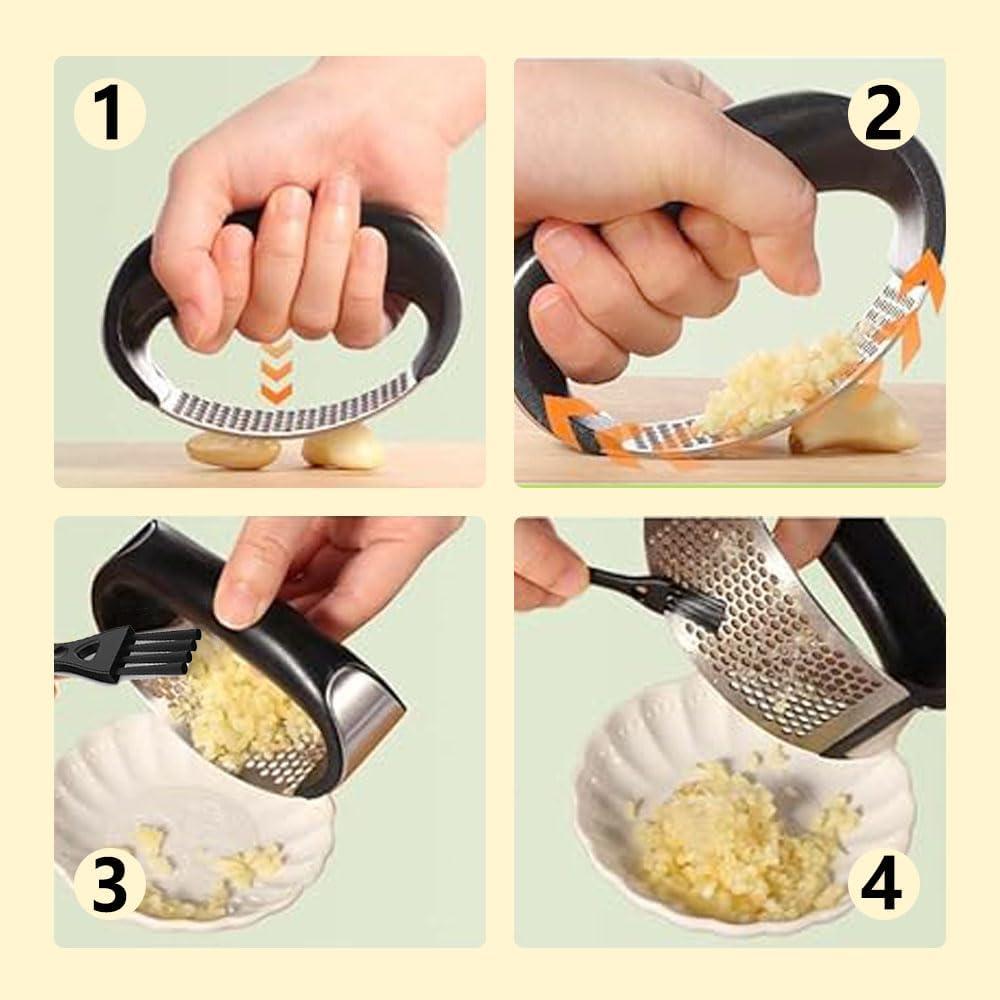 1
2
3
4