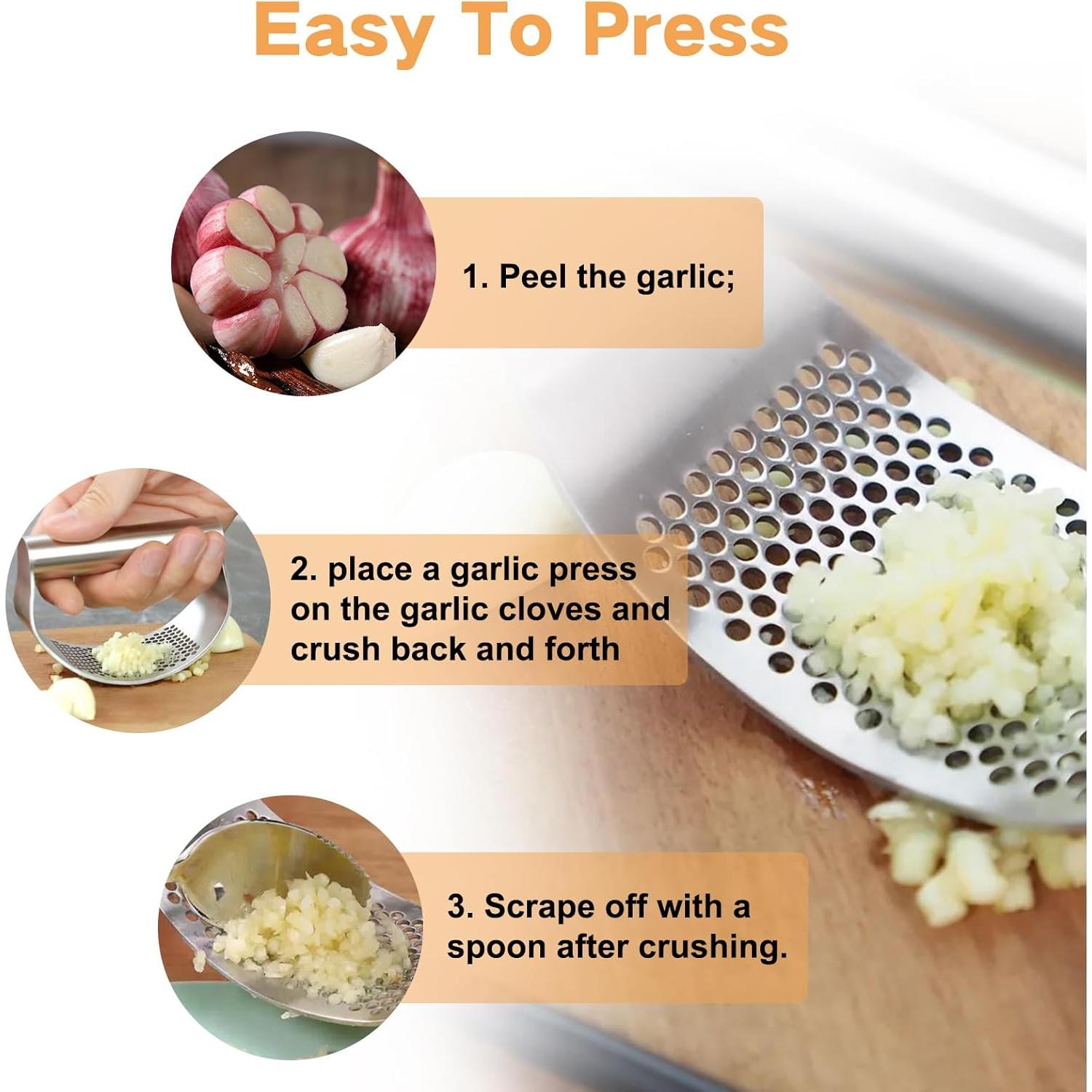 Easy To Press

1. Peel the garlic;

2. place a garlic press on the garlic cloves and crush back and forth

3. Scrape off with a spoon after crushing.