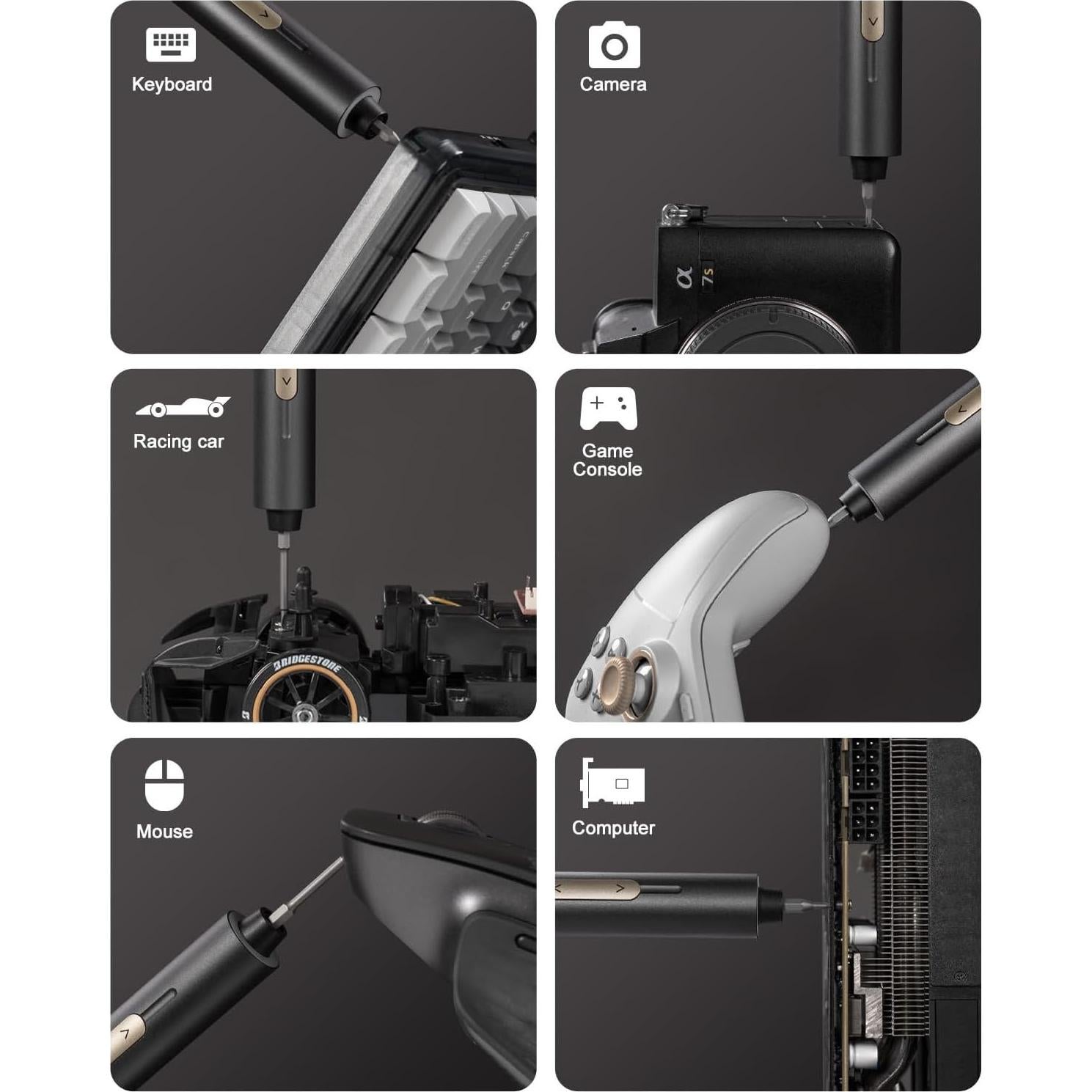 Keyboard

Camera

α 7s

Racing car

BRIDGESTONE

Game Console

Mouse

Computer