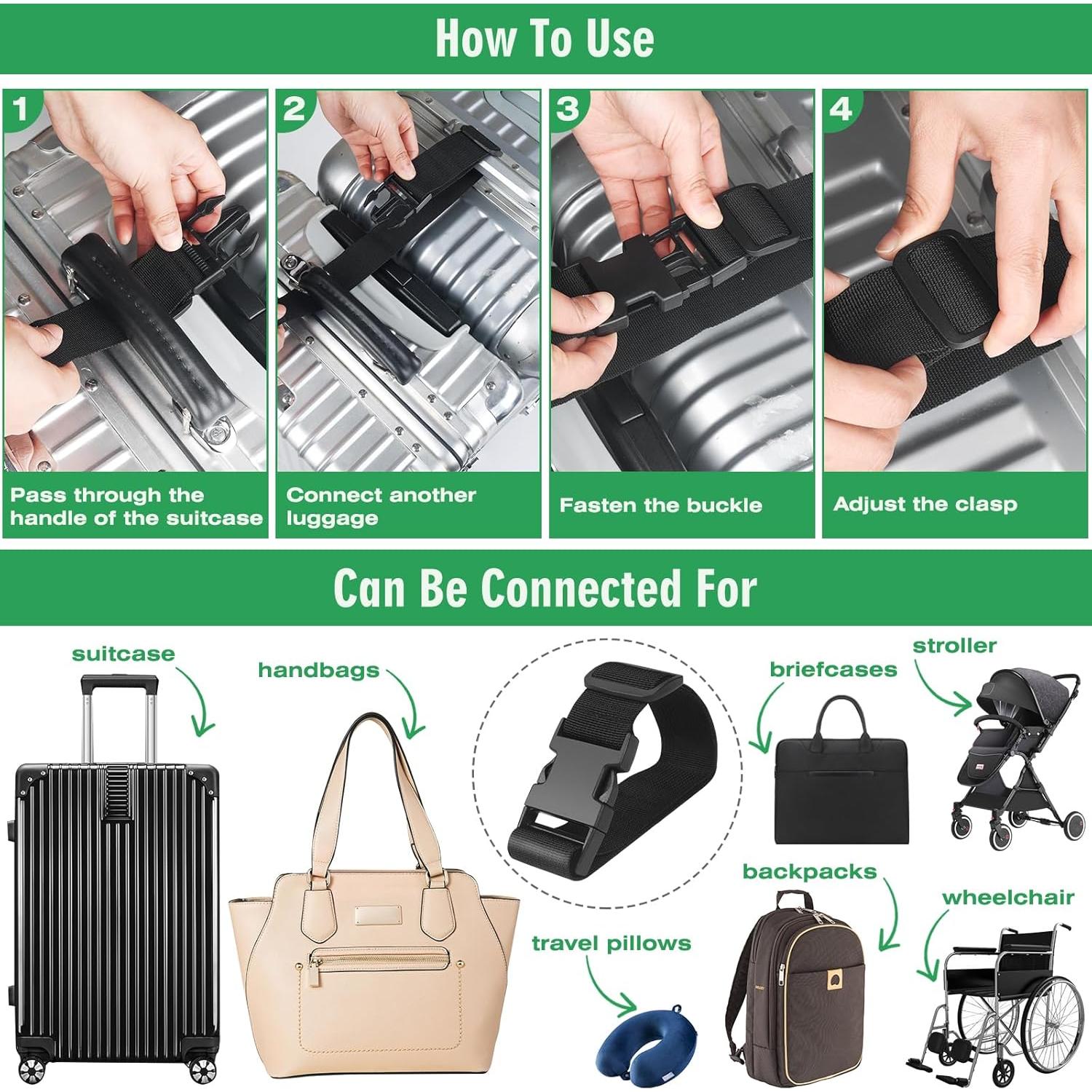 How To Use

1
Pass through the handle of the suitcase

2
Connect another luggage

3
Fasten the buckle

4
Adjust the clasp

Can Be Connected For

suitcase

handbags

briefcases

stroller

backpacks

wheelchair

travel pillows