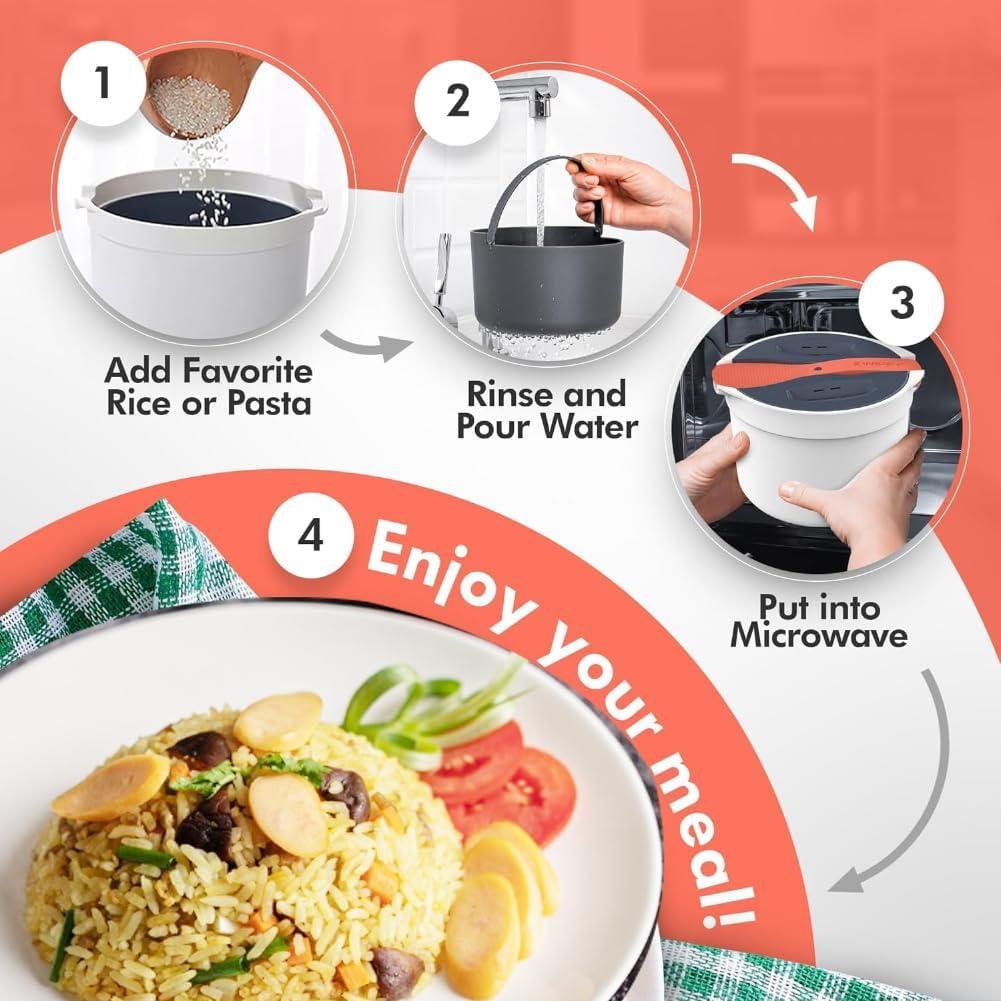 1

Add Favorite Rice or Pasta

2

Rinse and Pour Water

3

Put into Microwave

4

Enjoy your meal!