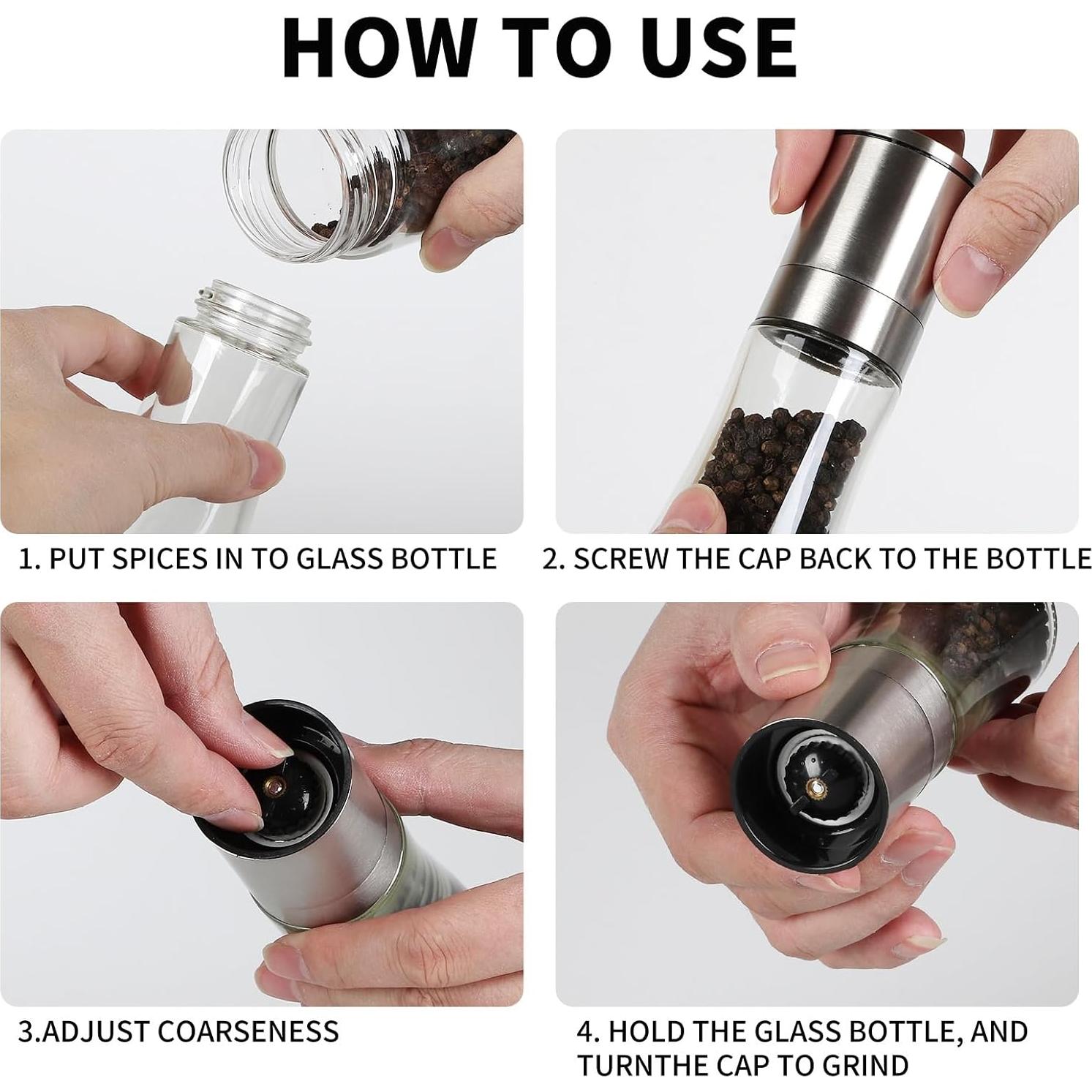 HOW TO USE

1. PUT SPICES IN TO GLASS BOTTLE

2. SCREW THE CAP BACK TO THE BOTTLE

3.ADJUST COARSENESS

4. HOLD THE GLASS BOTTLE, AND TURNTHE CAP TO GRIND