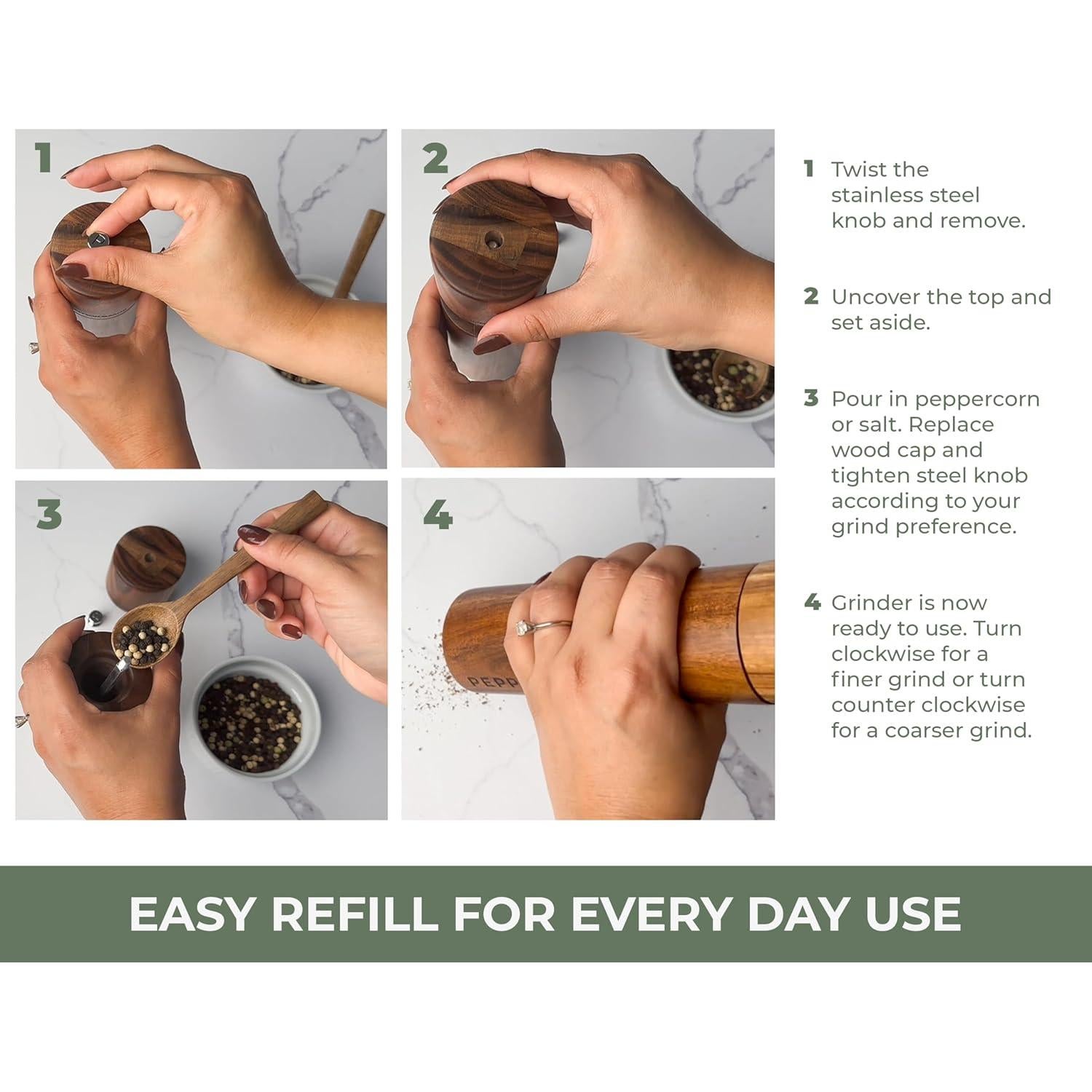 1

2

3

4

PEPP

1 Twist the stainless steel knob and remove.

2 Uncover the top and set aside.

3 Pour in peppercorn or salt. Replace wood cap and tighten steel knob according to your grind preference.

4 Grinder is now ready to use. Turn clockwise for a finer grind or turn counter clockwise for a coarser grind.

EASY REFILL FOR EVERY DAY USE