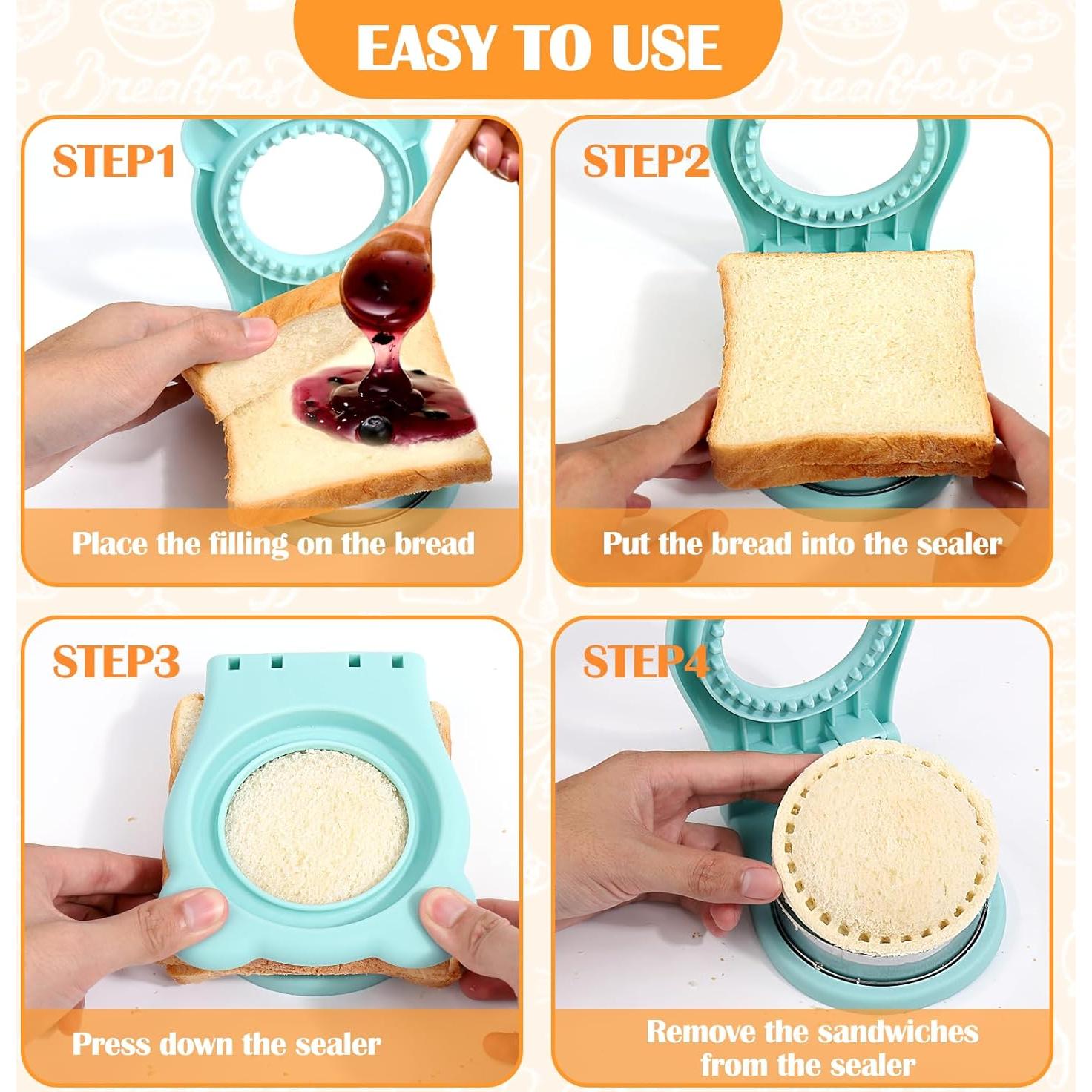 EASY TO USE

Breakfast

Breakfast

STEP1

Place the filling on the bread

STEP2

Put the bread into the sealer

STEP3

Press down the sealer

STEP4

Remove the sandwiches from the sealer