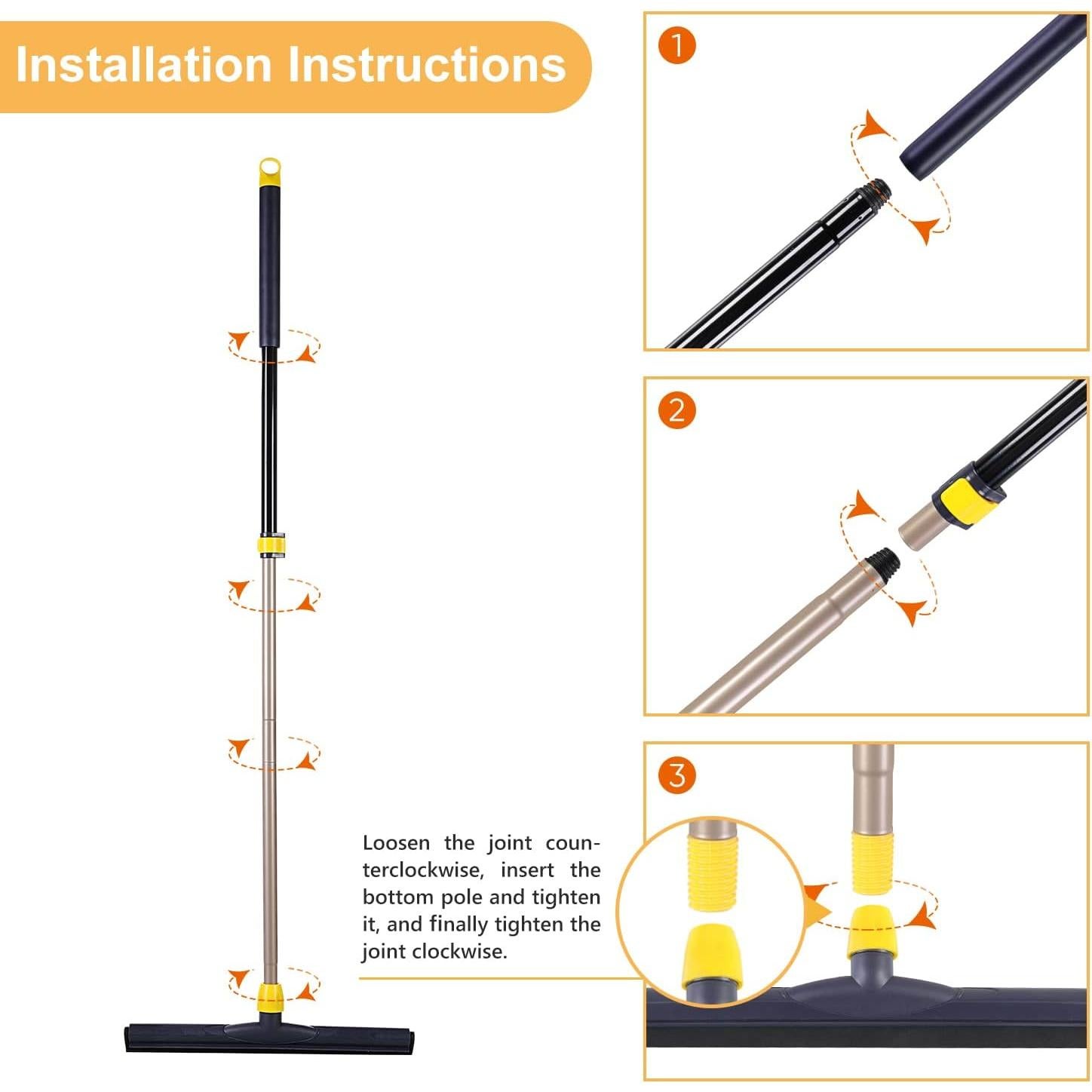 Installation Instructions

1

2

3

Loosen the joint counterclockwise, insert the bottom pole and tighten it, and finally tighten the joint clockwise.