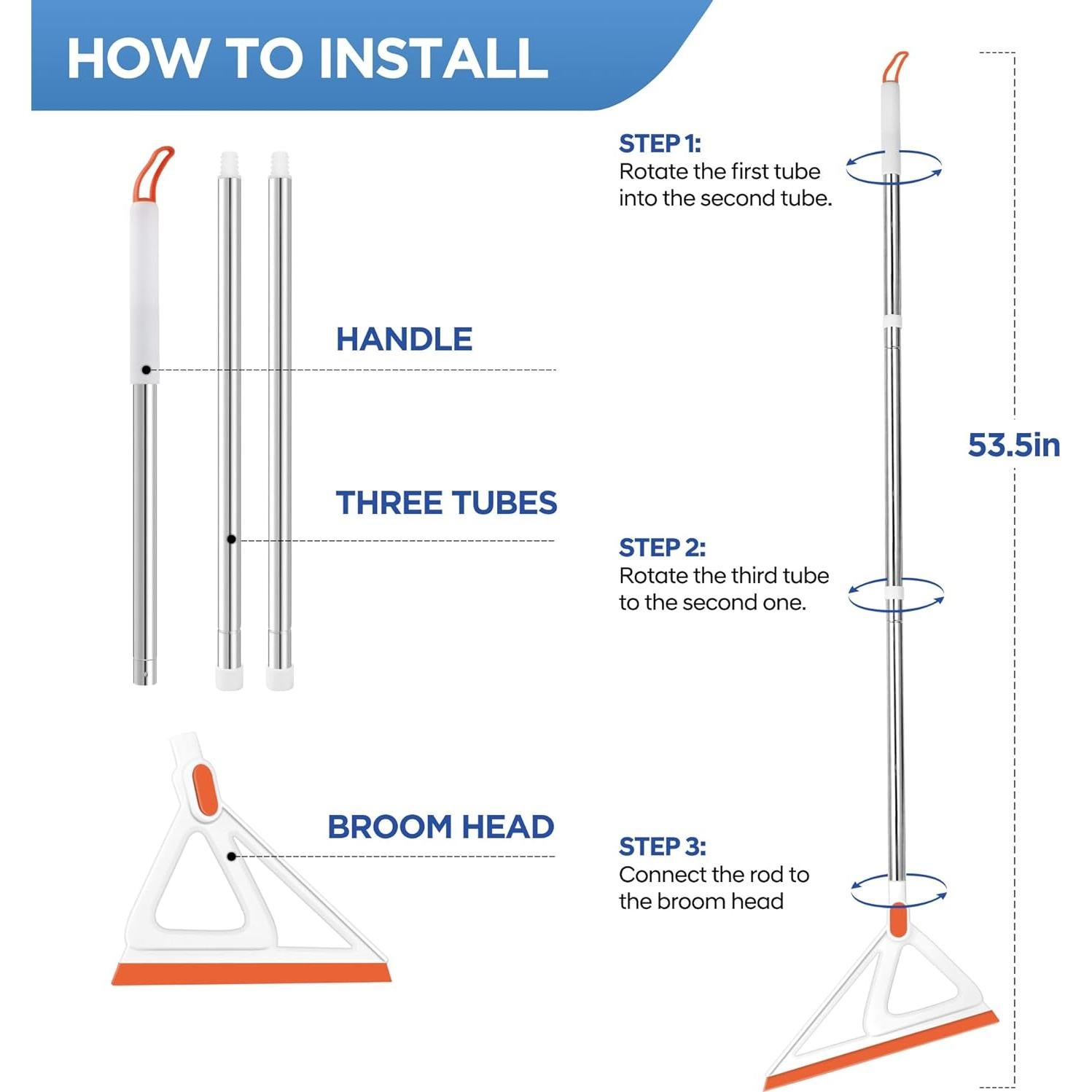 HOW TO INSTALL

HANDLE

THREE TUBES

BROOM HEAD

STEP 1:
Rotate the first tube into the second tube.

STEP 2:
Rotate the third tube to the second one.

STEP 3:
Connect the rod to the broom head

53.5in