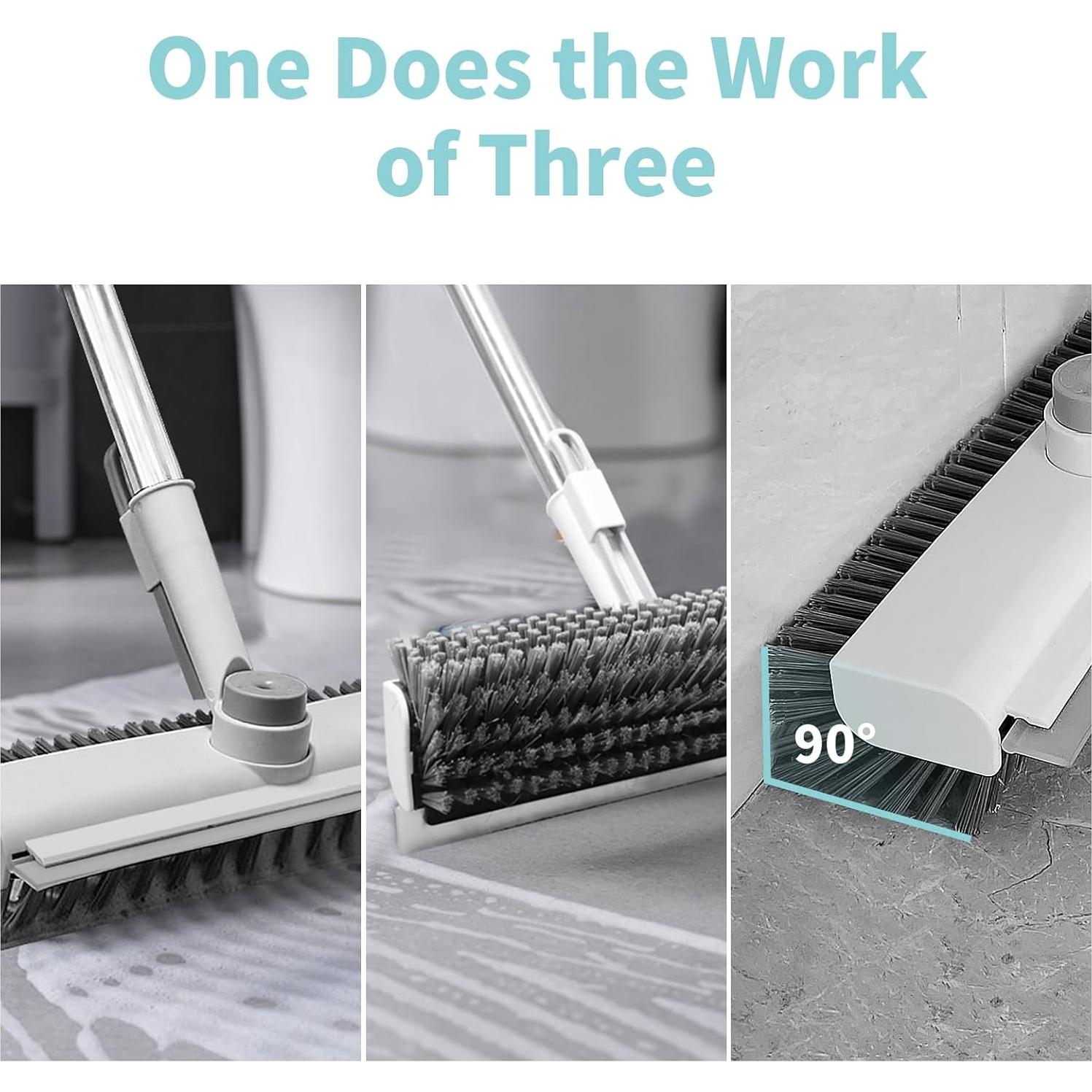 One Does the Work of Three

90°